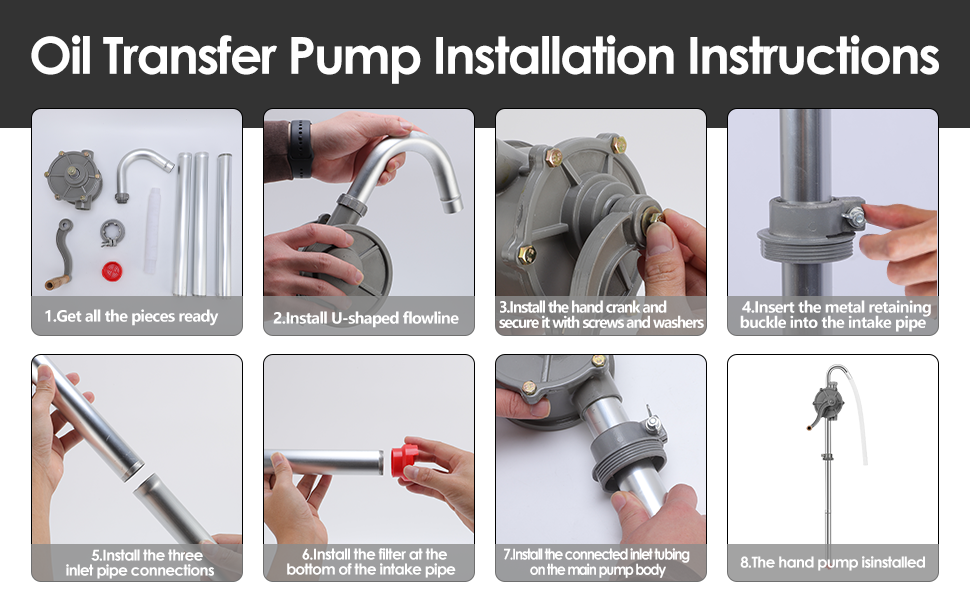 Oil Transfer Pump Installation Instructions

1.Get all the pieces ready

2.Install U-shaped flowline

3.Install the hand crank and secure it with screws and washers

4.Insert the metal retaining buckle into the intake pipe

5.Install the three inlet pipe connections

6.Install the filter at the bottom of the intake pipe

7.Install the connected inlet tubing on the main pump body

8.The hand pump isinstalled