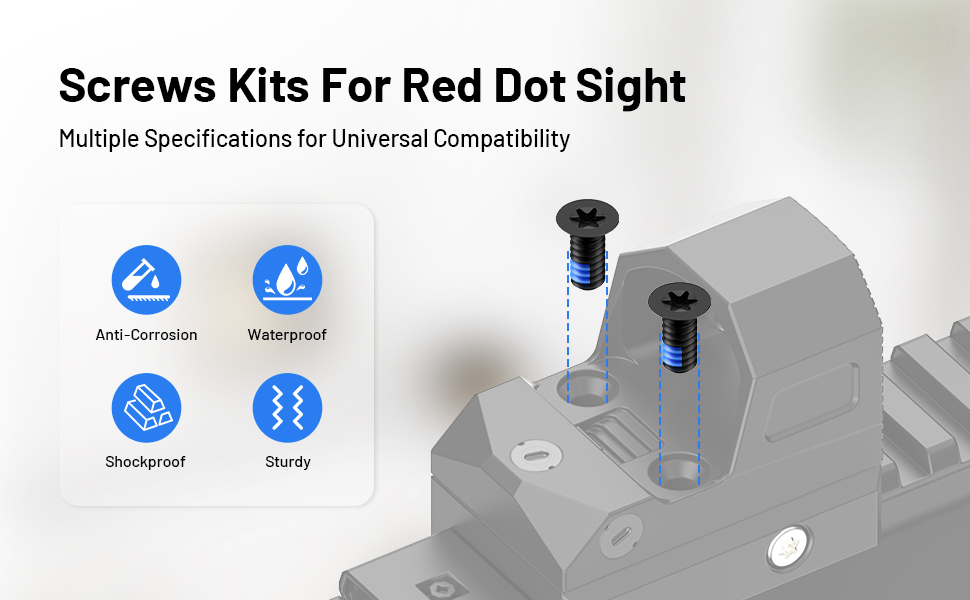 Screws Kits For Red Dot Sight

Multiple Specifications for Universal Compatibility

Anti-Corrosion

Waterproof

Shockproof

Sturdy