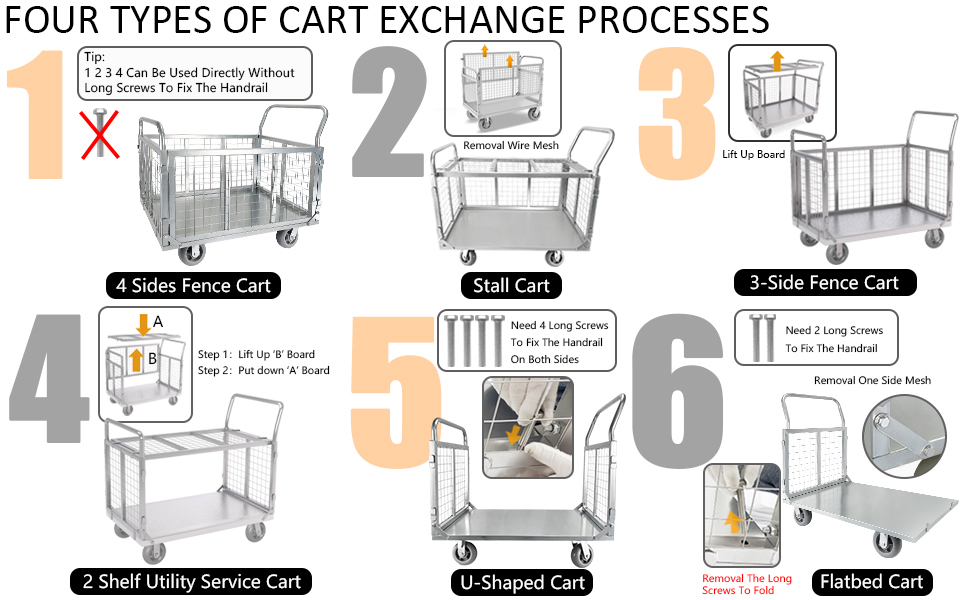 FOUR TYPES OF CART EXCHANGE PROCESSES

1

Tip:
1 2 3 4 Can Be Used Directly Without Long Screws To Fix The Handrail

4 Sides Fence Cart

2

Removal Wire Mesh

Stall Cart

3

Lift Up Board

3-Side Fence Cart

4

A

B

Step 1: Lift Up 'B' Board
Step 2: Put down 'A' Board

2 Shelf Utility Service Cart

5

Need 4 Long Screws To Fix The Handrail On Both Sides

U-Shaped Cart

6

Need 2 Long Screws To Fix The Handrail

Removal One Side Mesh

Removal The Long Screws To Fold

Flatbed Cart