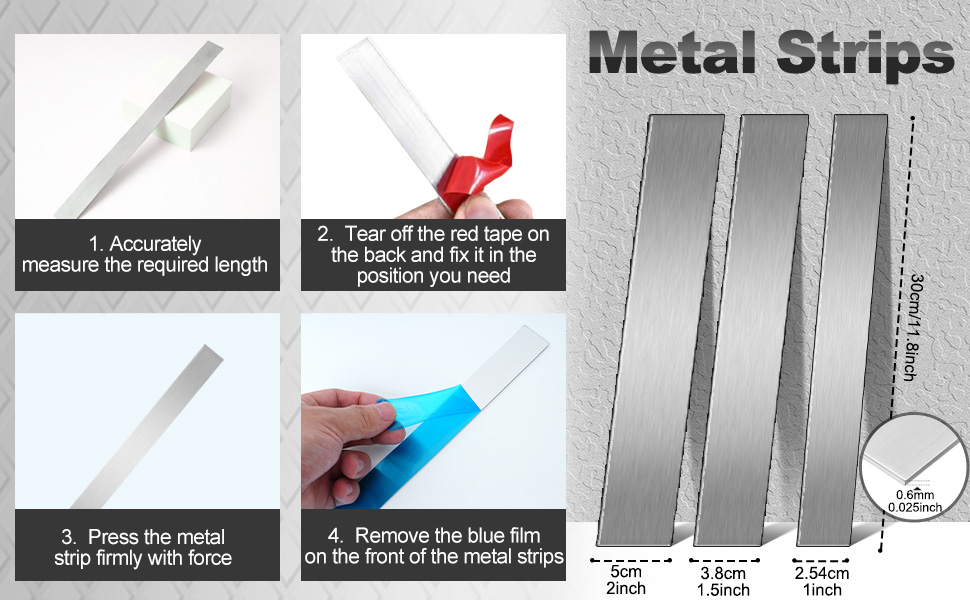 1. Accurately measure the required length

2. Tear off the red tape on the back and fix it in the position you need

3. Press the metal strip firmly with force

4. Remove the blue film on the front of the metal strips

Metal Strips

30cm/11.8inch

0.6mm
0.025inch

5cm
2inch

3.8cm
1.5inch

2.54cm
1inch