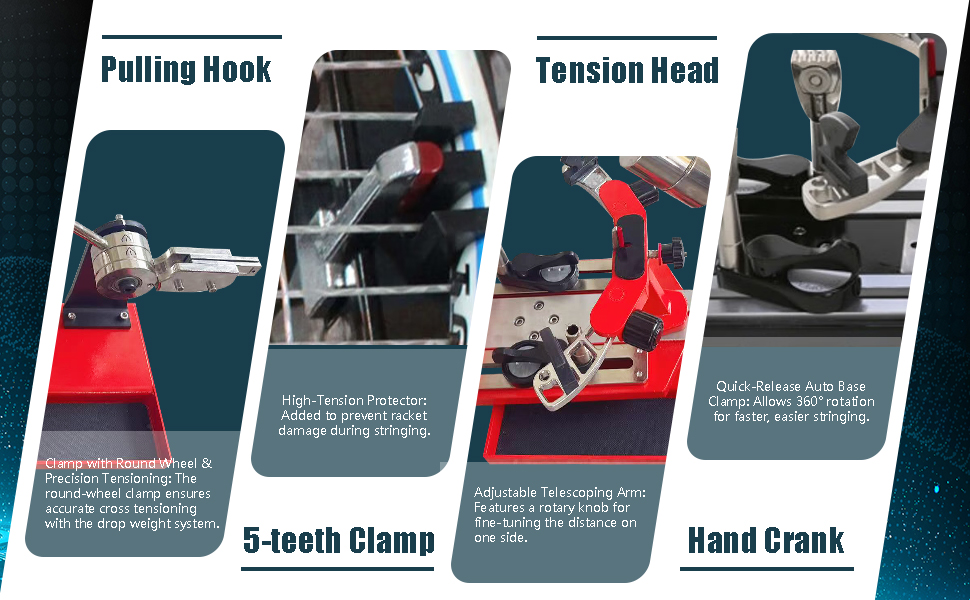 Pulling Hook

Clamp with Round Wheel & Precision Tensioning: The round-wheel clamp ensures accurate cross tensioning with the drop weight system.

High-Tension Protector: Added to prevent racket damage during stringing.

5-teeth Clamp

Tension Head

Adjustable Telescoping Arm: Features a rotary knob for fine-tuning the distance on one side.

Quick-Release Auto Base Clamp: Allows 360° rotation for faster, easier stringing.

Hand Crank