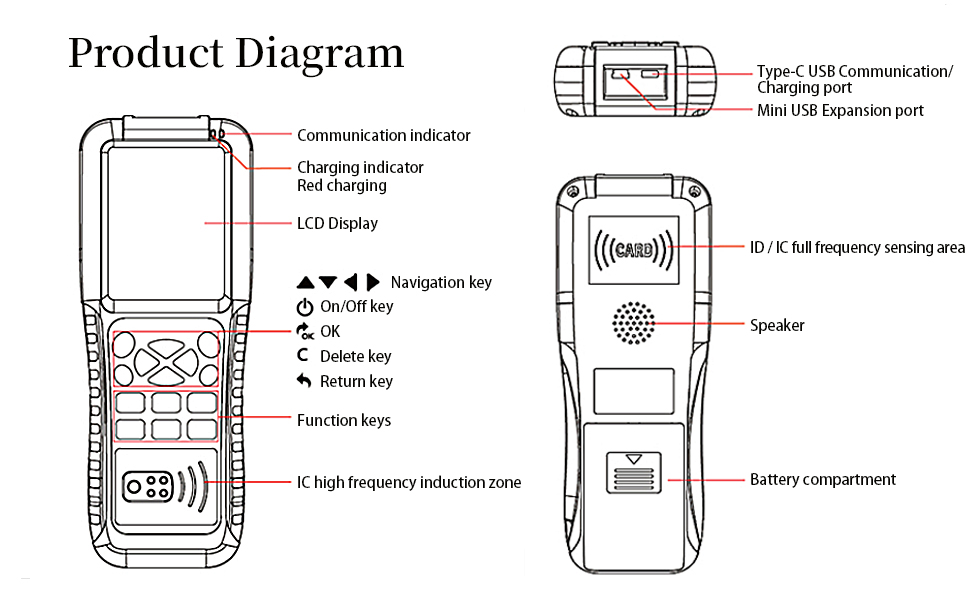 Product Diagram

Communication indicator

Charging indicator
Red charging

LCD Display

▲▼◀▶ Navigation key
On/Off key
OK
C Delete key
Return key

Function keys

IC high frequency induction zone

Type-C USB Communication/ Charging port

Mini USB Expansion port

CARD

ID / IC full frequency sensing area

Speaker

Battery compartment