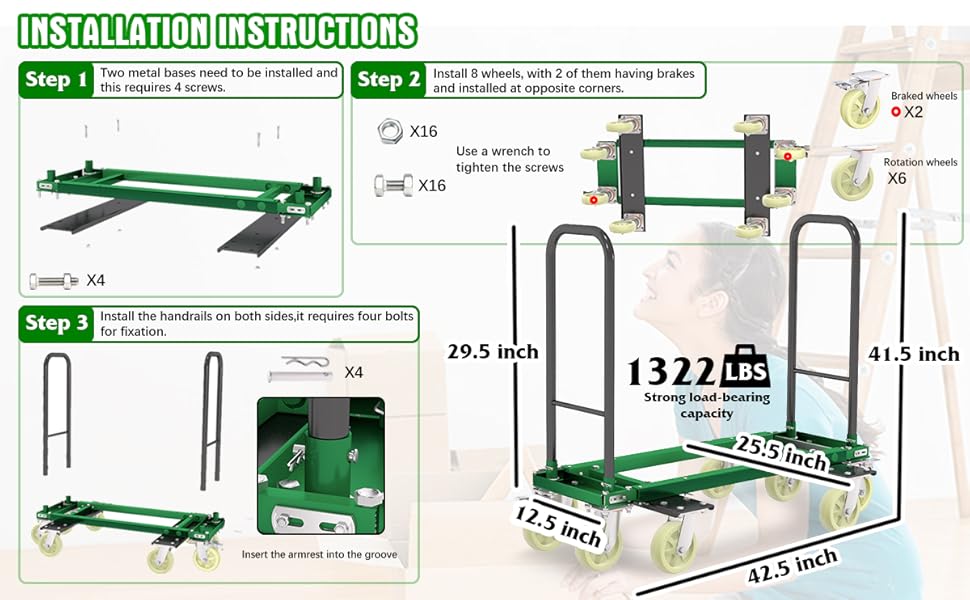 INSTALLATION INSTRUCTIONS

Step 1 Two metal bases need to be installed and this requires 4 screws.

X4

Step 2 Install 8 wheels, with 2 of them having brakes and installed at opposite corners.

X16

X16

Use a wrench to tighten the screws

Braked wheels
X2

Rotation wheels
X6

Step 3 Install the handrails on both sides,it requires four bolts for fixation.

X4

Insert the armrest into the groove

29.5 inch

1322 LBS
Strong load-bearing capacity

41.5 inch

25.5 inch

12.5 inch

42.5 inch