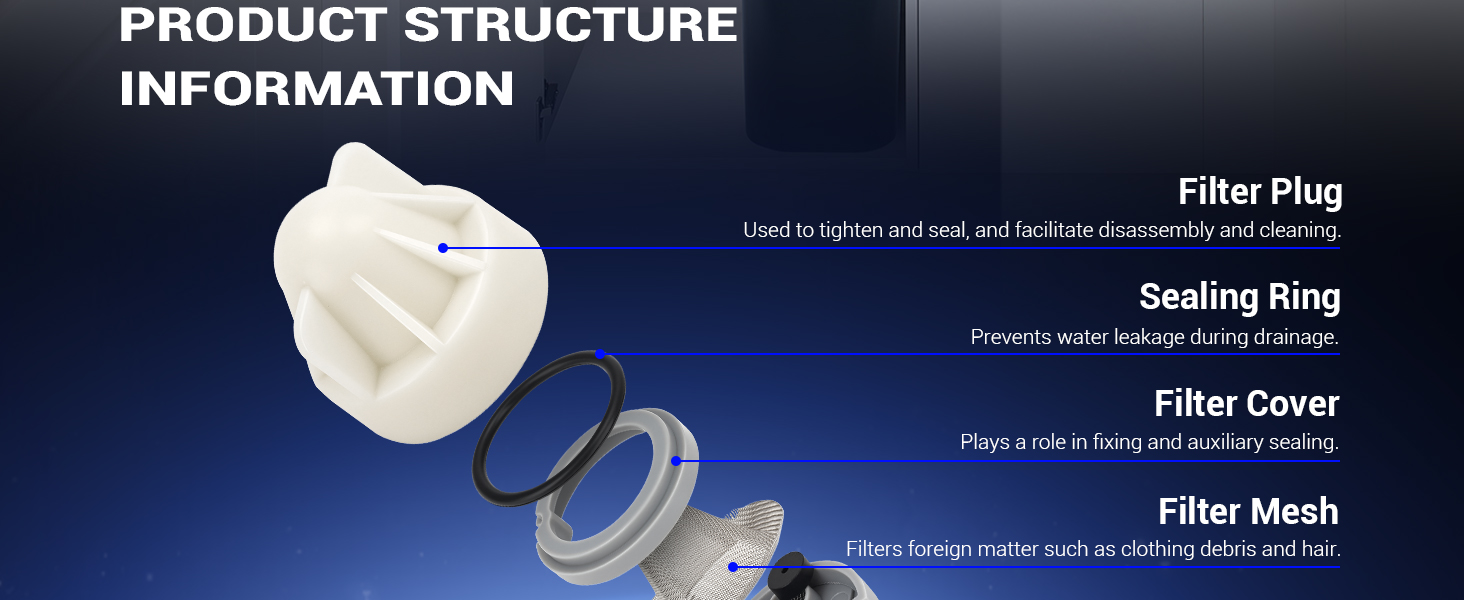 PRODUCT STRUCTURE INFORMATION

Filter Plug
Used to tighten and seal, and facilitate disassembly and cleaning.

Sealing Ring
Prevents water leakage during drainage.

Filter Cover
Plays a role in fixing and auxiliary sealing.

Filter Mesh
Filters foreign matter such as clothing debris and hair.