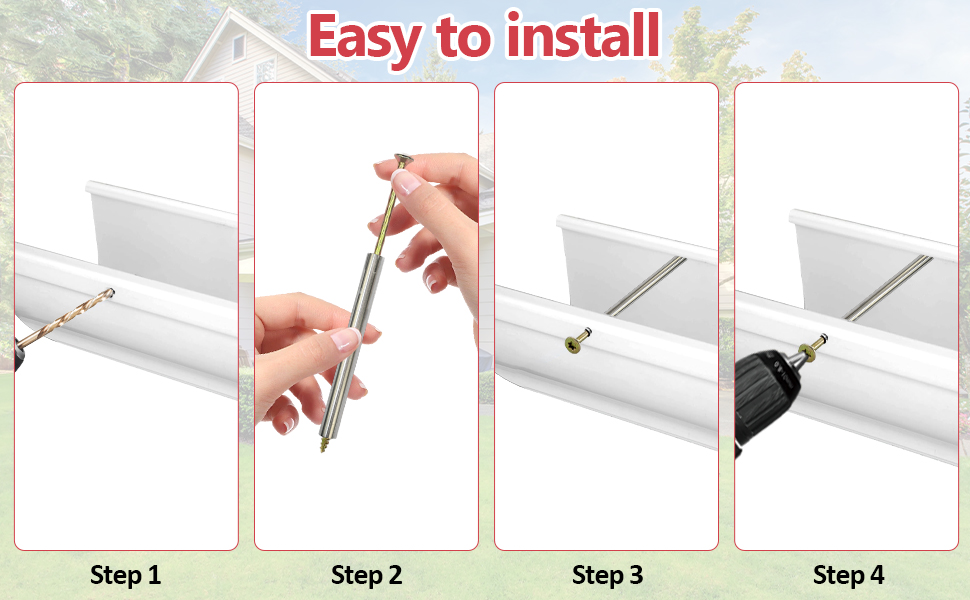 Easy to install

Step 1

Step 2

Step 3

Step 4