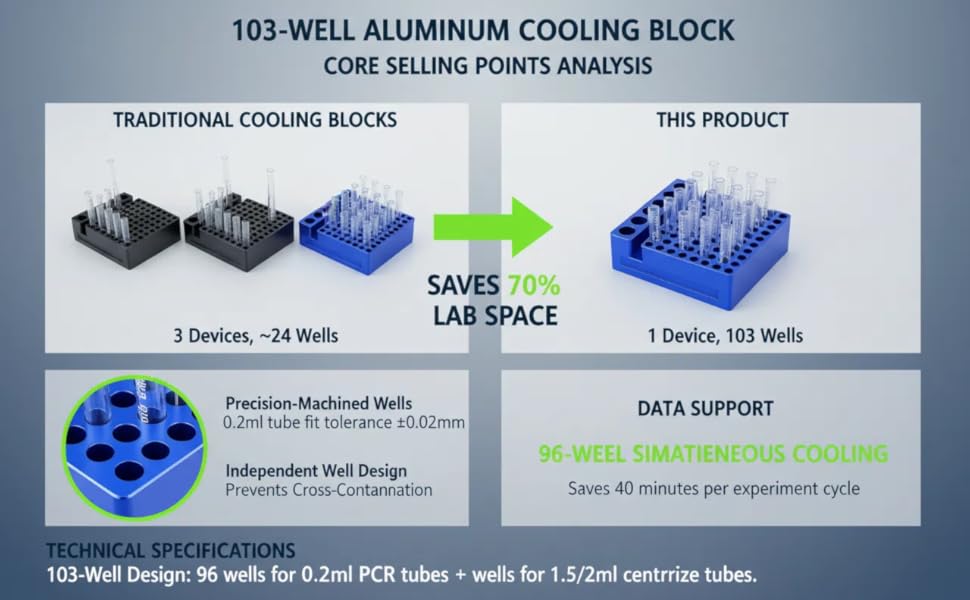 103-WELL ALUMINUM COOLING BLOCK
CORE SELLING POINTS ANALYSIS

TRADITIONAL COOLING BLOCKS

3 Devices, ~24 Wells

SAVES 70%
LAB SPACE

THIS PRODUCT

1 Device, 103 Wells

Precision-Machined Wells
0.2ml tube fit tolerance ±0.02mm

Independent Well Design
Prevents Cross-Contannation

DATA SUPPORT

96-WEEL SIMATIENEOUS COOLING

Saves 40 minutes per experiment cycle

TECHNICAL SPECIFICATIONS
103-Well Design: 96 wells for 0.2ml PCR tubes + wells for 1.5/2ml centrrize tubes.