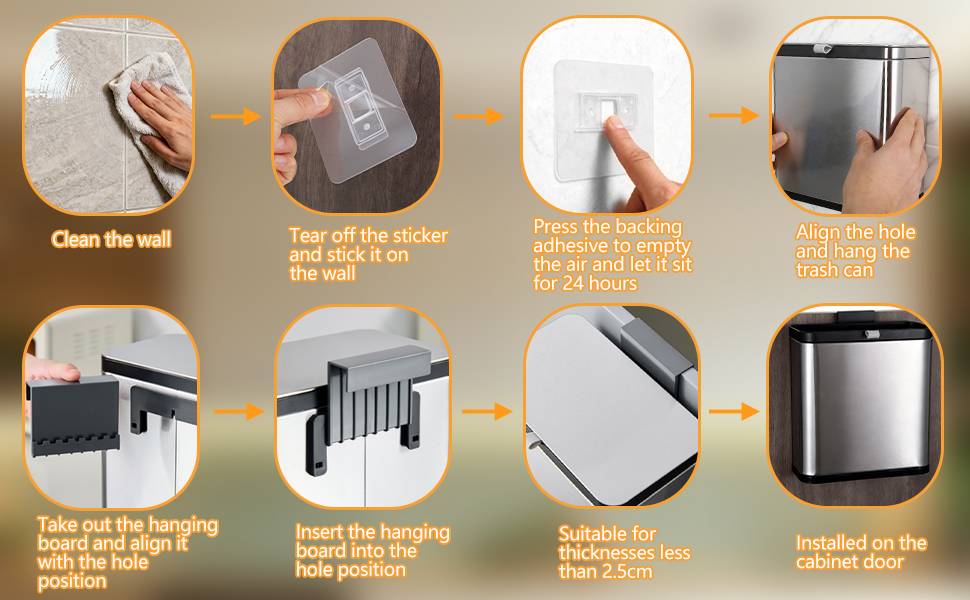 Clean the wall

Tear off the sticker and stick it on the wall

Press the backing adhesive to empty the air and let it sit for 24 hours

Align the hole and hang the trash can

Take out the hanging board and align it with the hole position

Insert the hanging board into the hole position

Suitable for thicknesses less than 2.5cm

Installed on the cabinet door