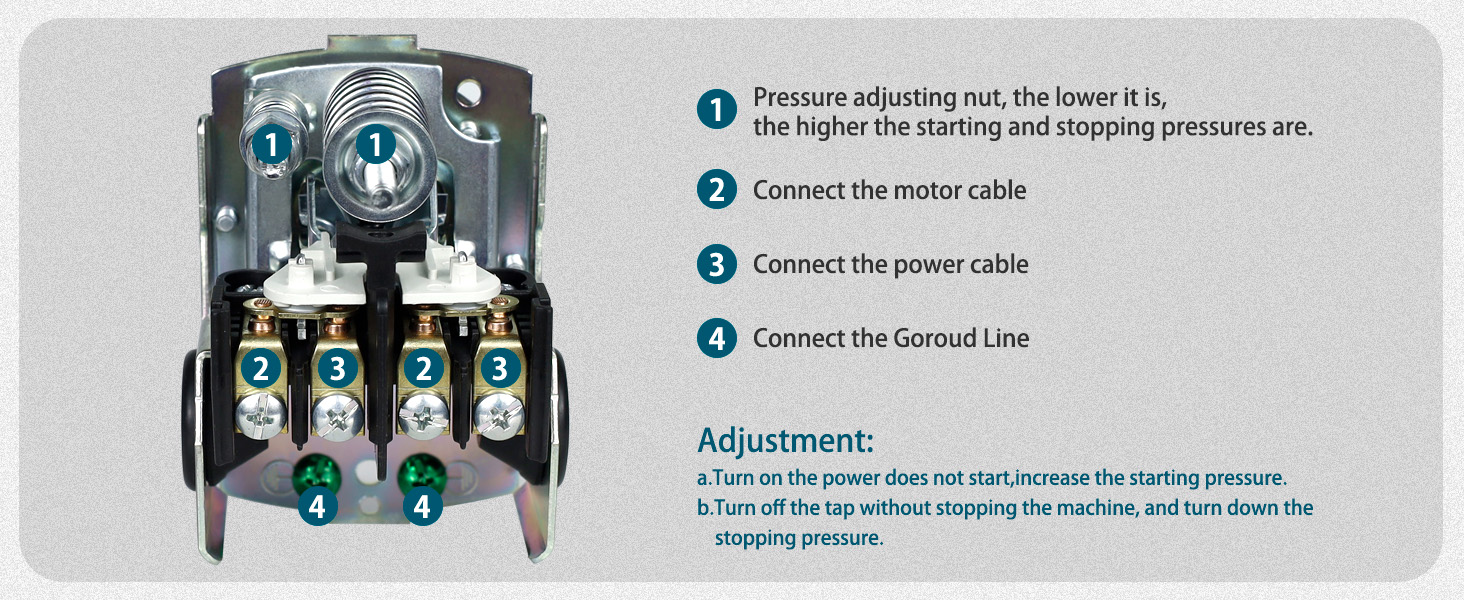 1 1

2 3 2 3

4 4

1 Pressure adjusting nut, the lower it is, the higher the starting and stopping pressures are.

2 Connect the motor cable

3 Connect the power cable

4 Connect the Goroud Line

Adjustment:

a.Turn on the power does not start,increase the starting pressure.

b.Turn off the tap without stopping the machine, and turn down the stopping pressure.