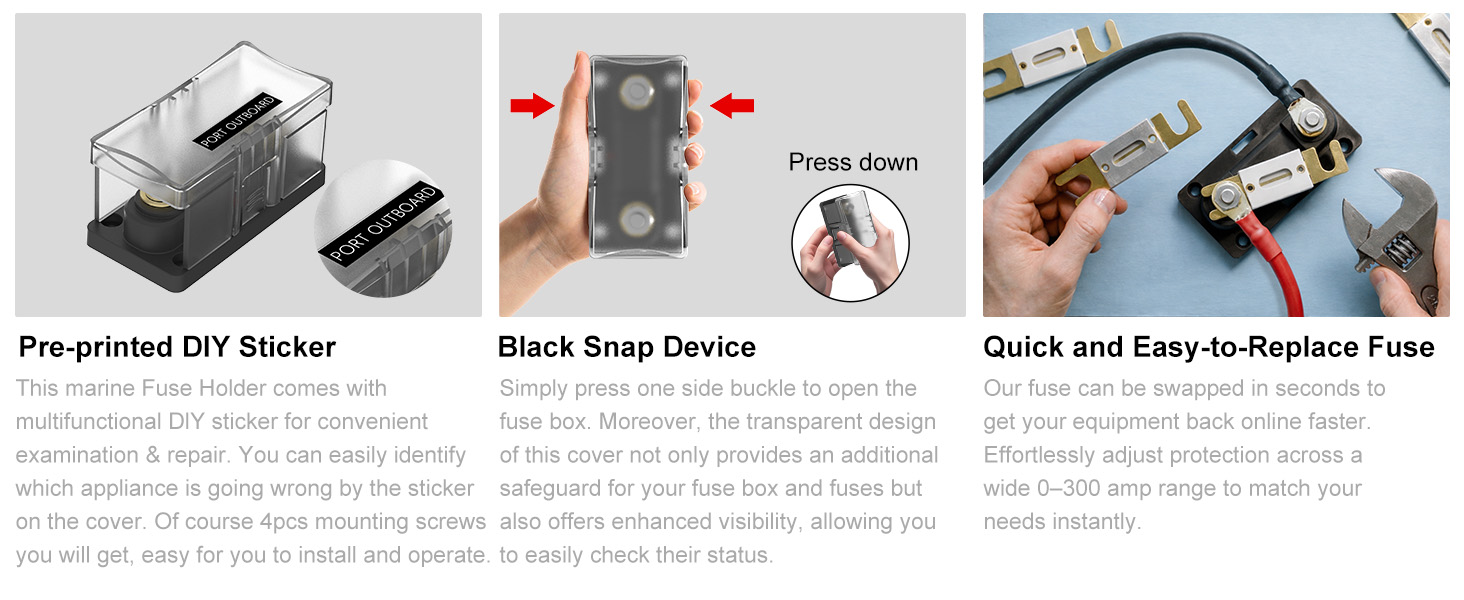 PORT OUTBOARD

PORT OUTBOARD

Pre-printed DIY Sticker

This marine Fuse Holder comes with multifunctional DIY sticker for convenient examination & repair. You can easily identify which appliance is going wrong by the sticker on the cover. Of course 4pcs mounting screws you will get, easy for you to install and operate.

Press down

Black Snap Device

Simply press one side buckle to open the fuse box. Moreover, the transparent design of this cover not only provides an additional safeguard for your fuse box and fuses but also offers enhanced visibility, allowing you to easily check their status.

Quick and Easy-to-Replace Fuse

Our fuse can be swapped in seconds to get your equipment back online faster. Effortlessly adjust protection across a wide 0–300 amp range to match your needs instantly.