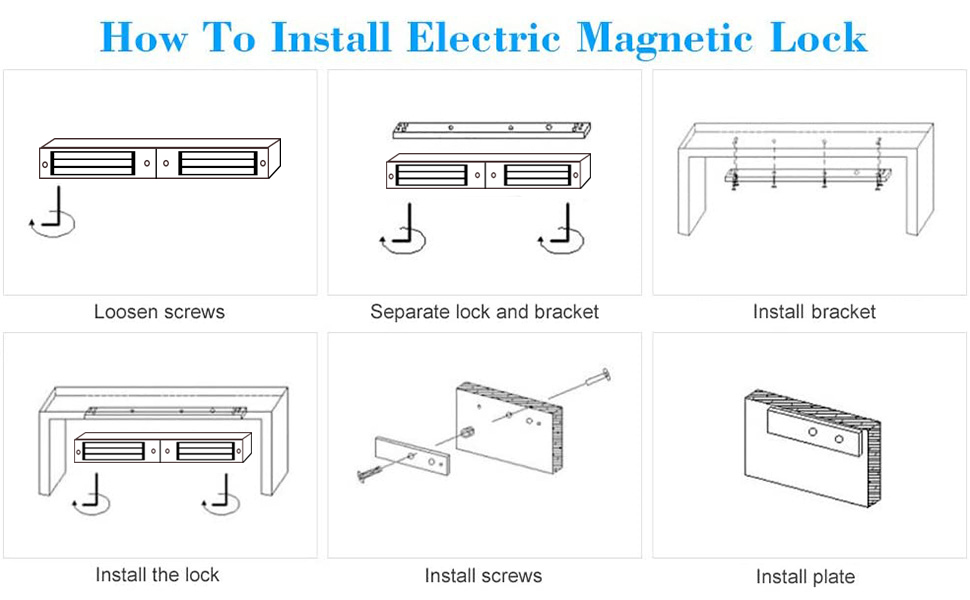 How To Install Electric Magnetic Lock

Loosen screws

Separate lock and bracket

Install bracket

Install the lock

Install screws

Install plate