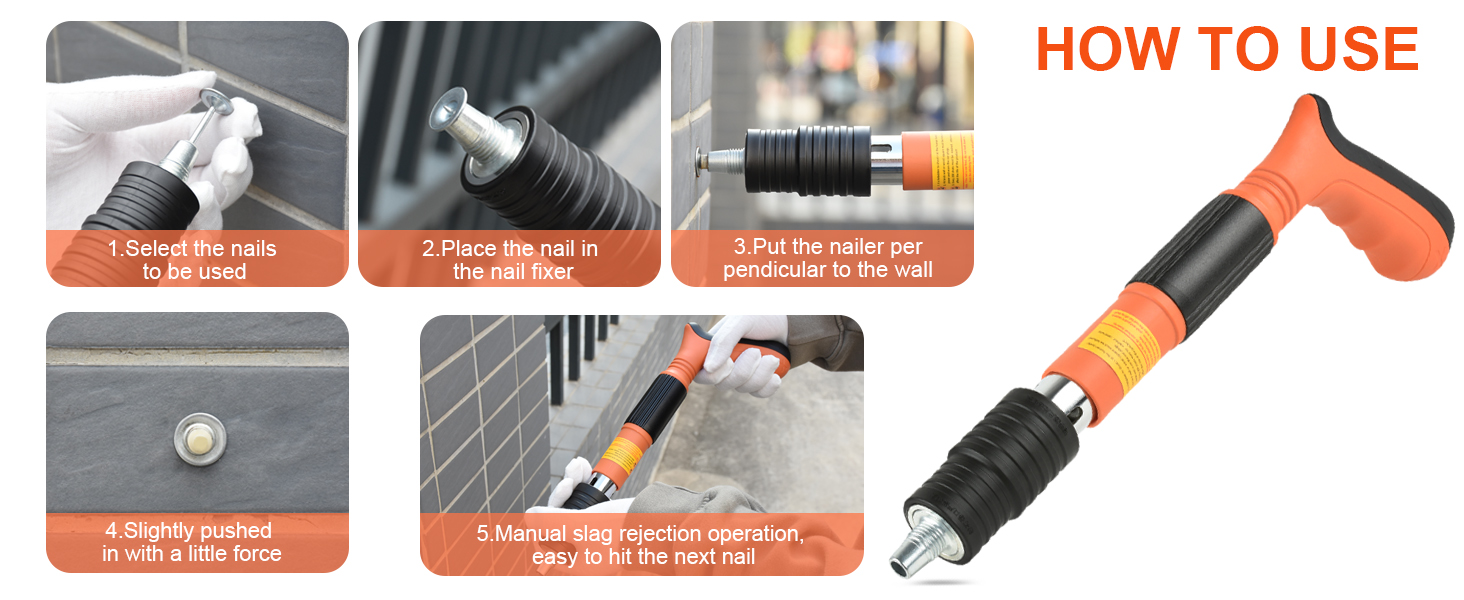 HOW TO USE

1.Select the nails to be used

2.Place the nail in the nail fixer

3.Put the nailer per pendicular to the wall

4.Slightly pushed in with a little force

5.Manual slag rejection operation, easy to hit the next nail