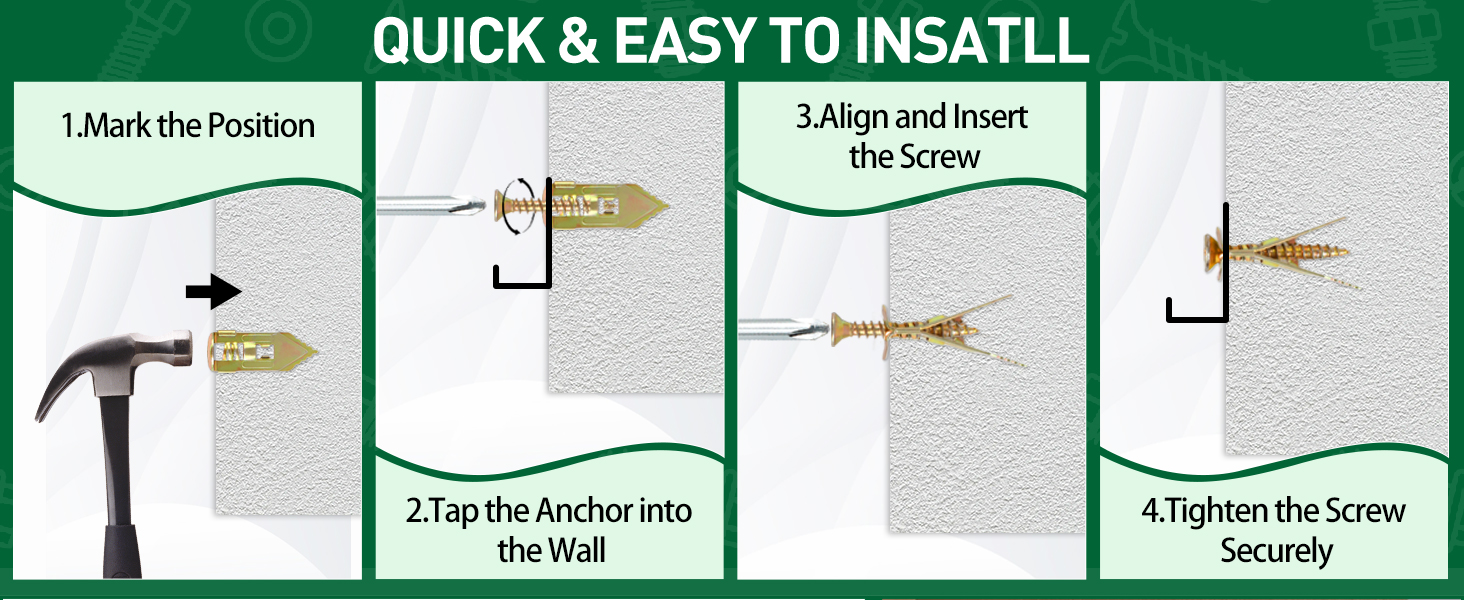 QUICK & EASY TO INSATLL

1.Mark the Position

2.Tap the Anchor into the Wall

3.Align and Insert the Screw

4.Tighten the Screw Securely