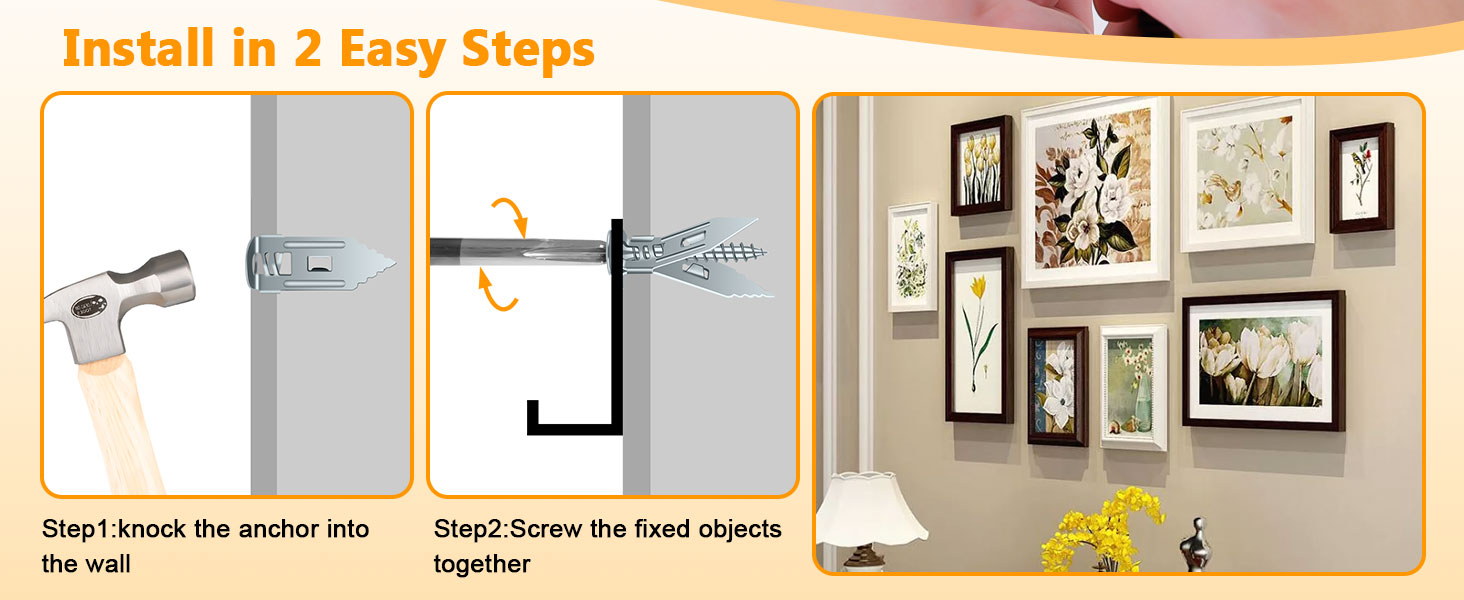 Install in 2 Easy Steps

Step1:knock the anchor into the wall

Step2:Screw the fixed objects together