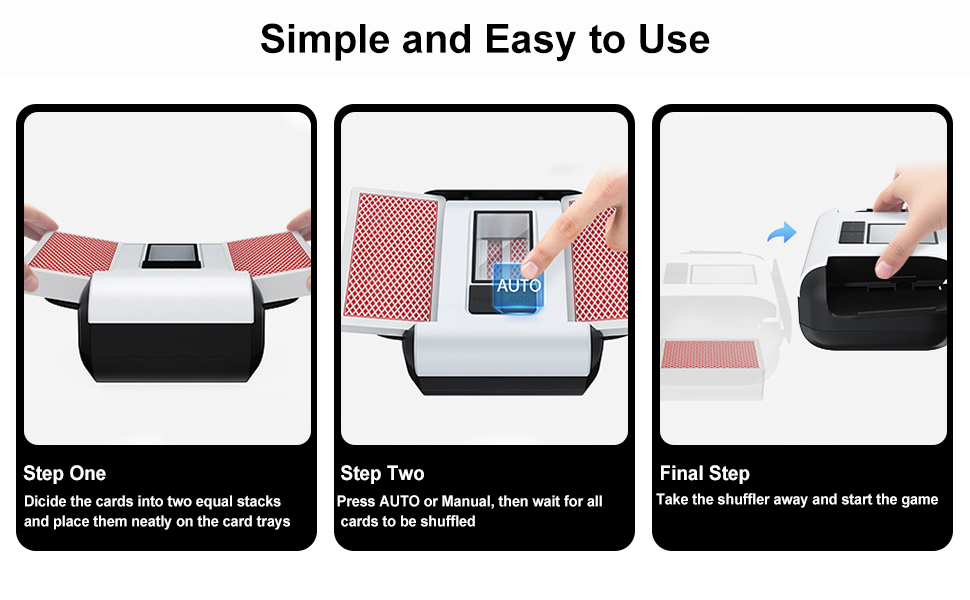 Simple and Easy to Use

AUTO

Step One
Dicide the cards into two equal stacks and place them neatly on the card trays

Step Two
Press AUTO or Manual, then wait for all cards to be shuffled

Final Step
Take the shuffler away and start the game