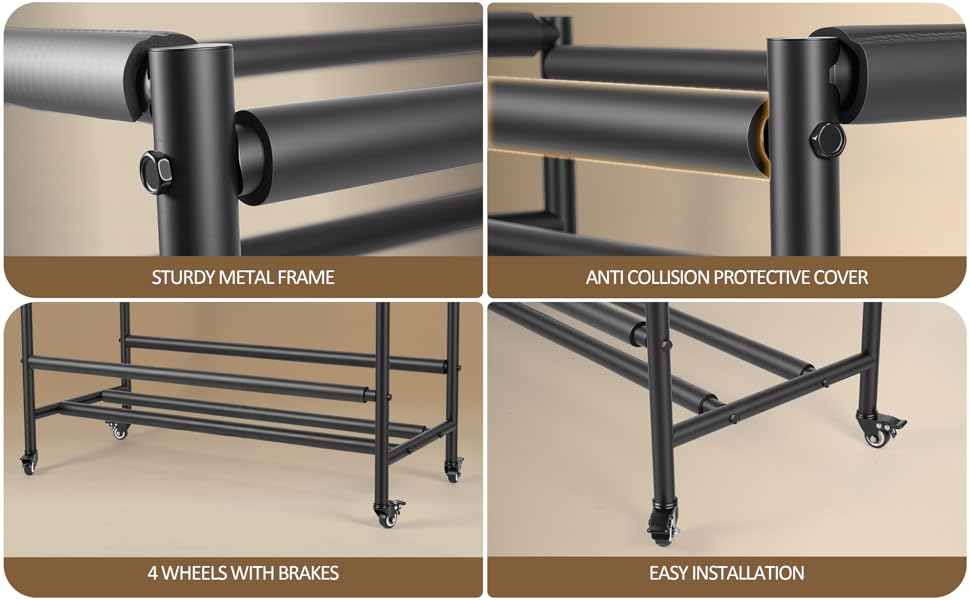 STURDY METAL FRAME

ANTI COLLISION PROTECTIVE COVER

4 WHEELS WITH BRAKES

EASY INSTALLATION