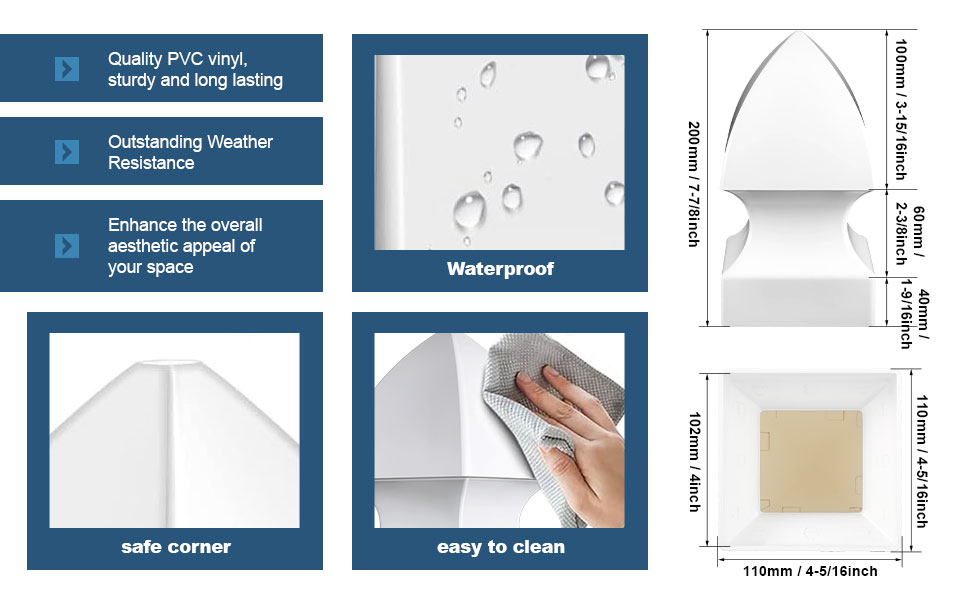 Quality PVC vinyl, sturdy and long lasting

Outstanding Weather Resistance

Enhance the overall aesthetic appeal of your space

Waterproof

safe corner

easy to clean

200mm / 7-7/8inch

100mm / 3-15/16inch

60mm / 2-3/8inch

40mm / 1-9/16inch

102mm / 4inch

110mm / 4-5/16inch

110mm / 4-5/16inch