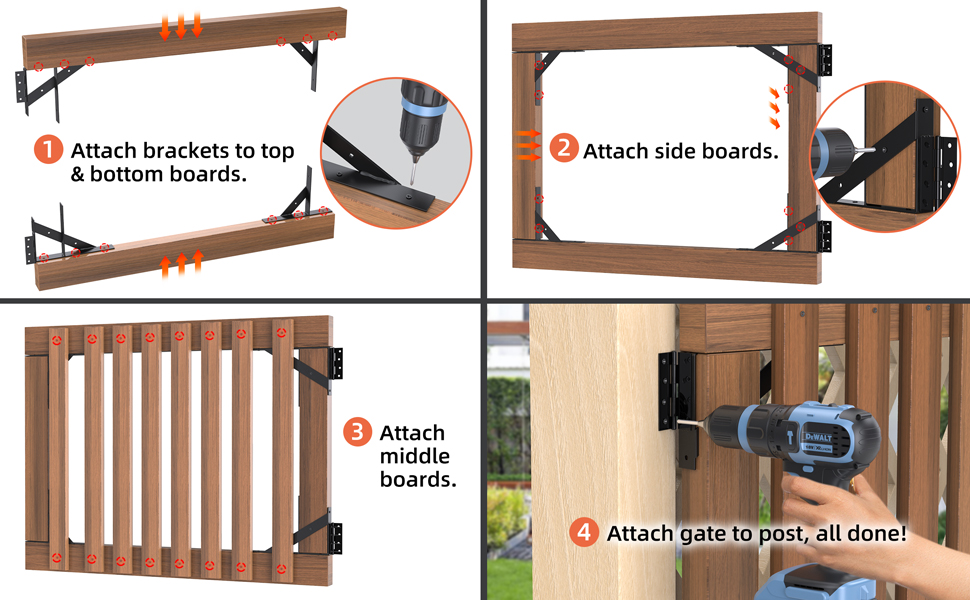 1 Attach brackets to top & bottom boards.

2 Attach side boards.

3 Attach middle boards.

DEWALT

4 Attach gate to post, all done!