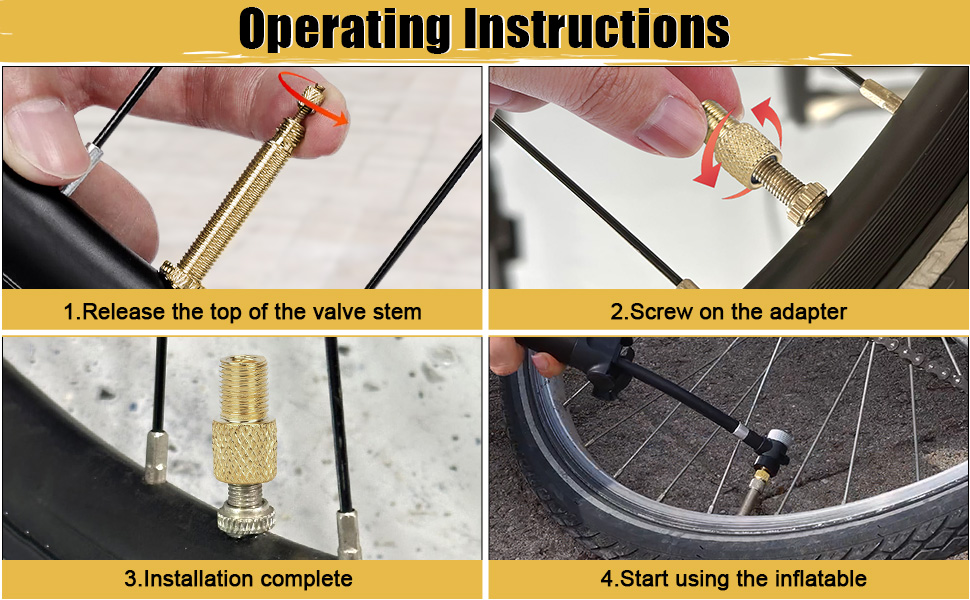 Operating Instructions

1.Release the top of the valve stem

2.Screw on the adapter

3.Installation complete

4.Start using the inflatable