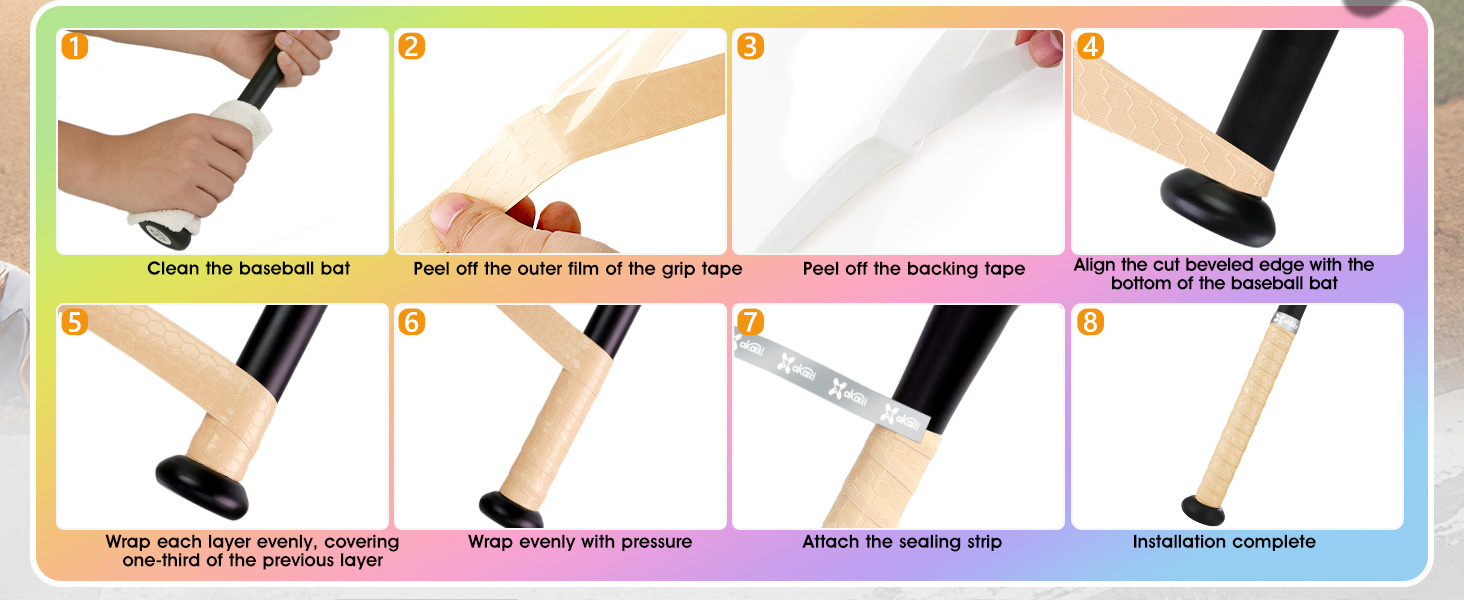 1
Clean the baseball bat

2
Peel off the outer film of the grip tape

3
Peel off the backing tape

4
Align the cut beveled edge with the bottom of the baseball bat

5
Wrap each layer evenly, covering one-third of the previous layer

6
Wrap evenly with pressure

7
akaii akaii akaii
Attach the sealing strip

8
Installation complete