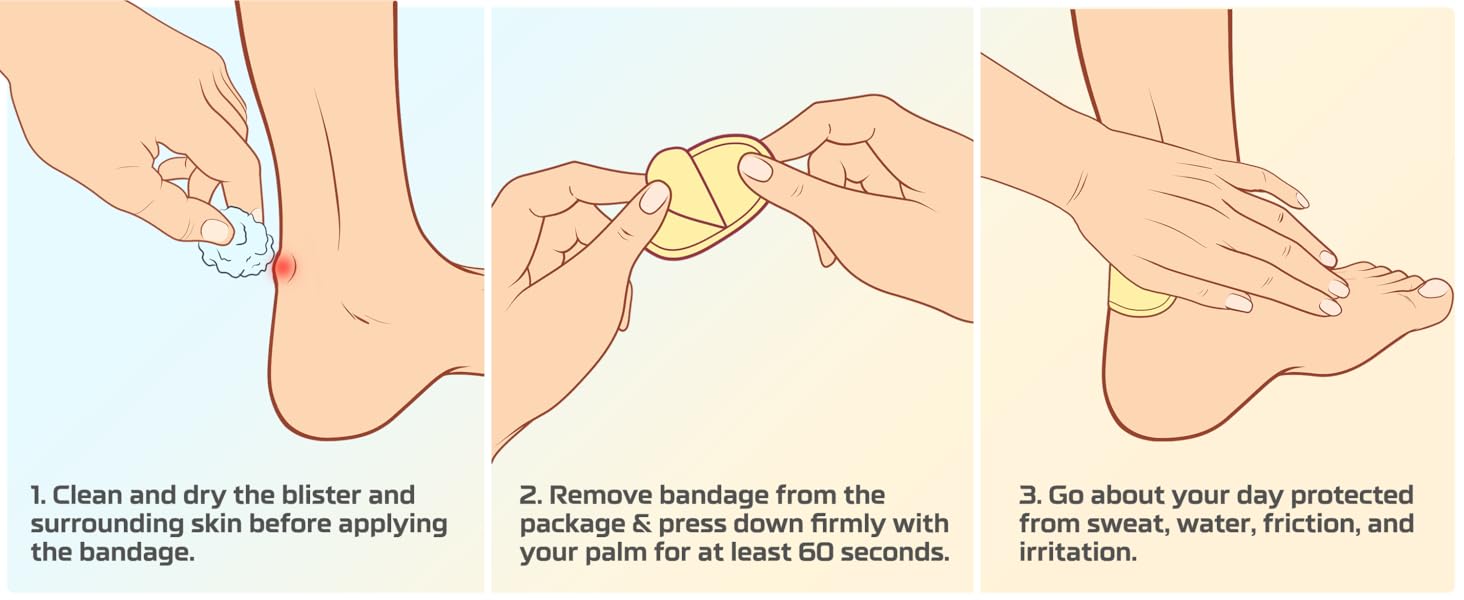 1. Clean and dry the blister and surrounding skin before applying the bandage.

2. Remove bandage from the package & press down firmly with your palm for at least 60 seconds.

3. Go about your day protected from sweat, water, friction, and irritation.