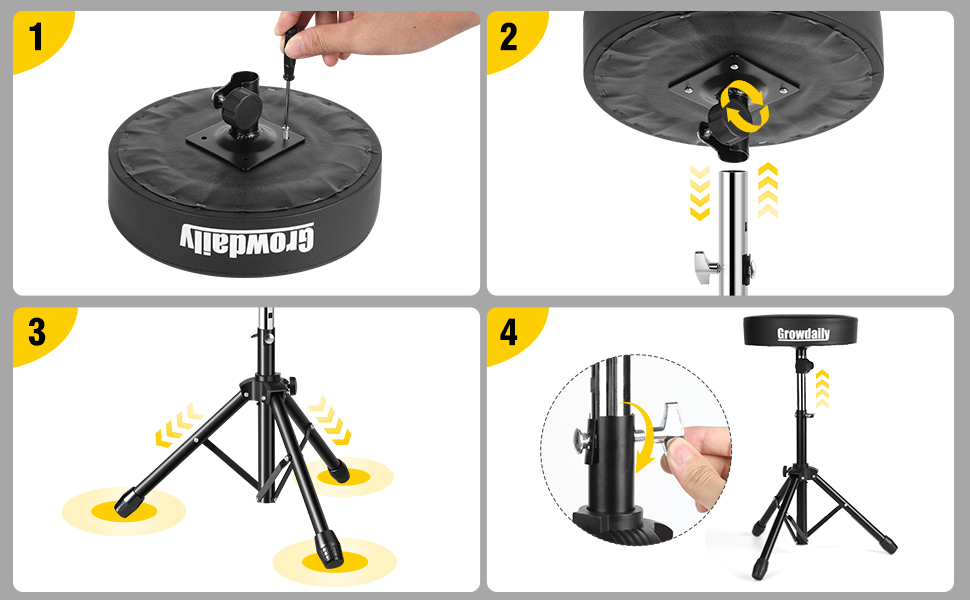 1

Growdaily

2

3

4

Growdaily