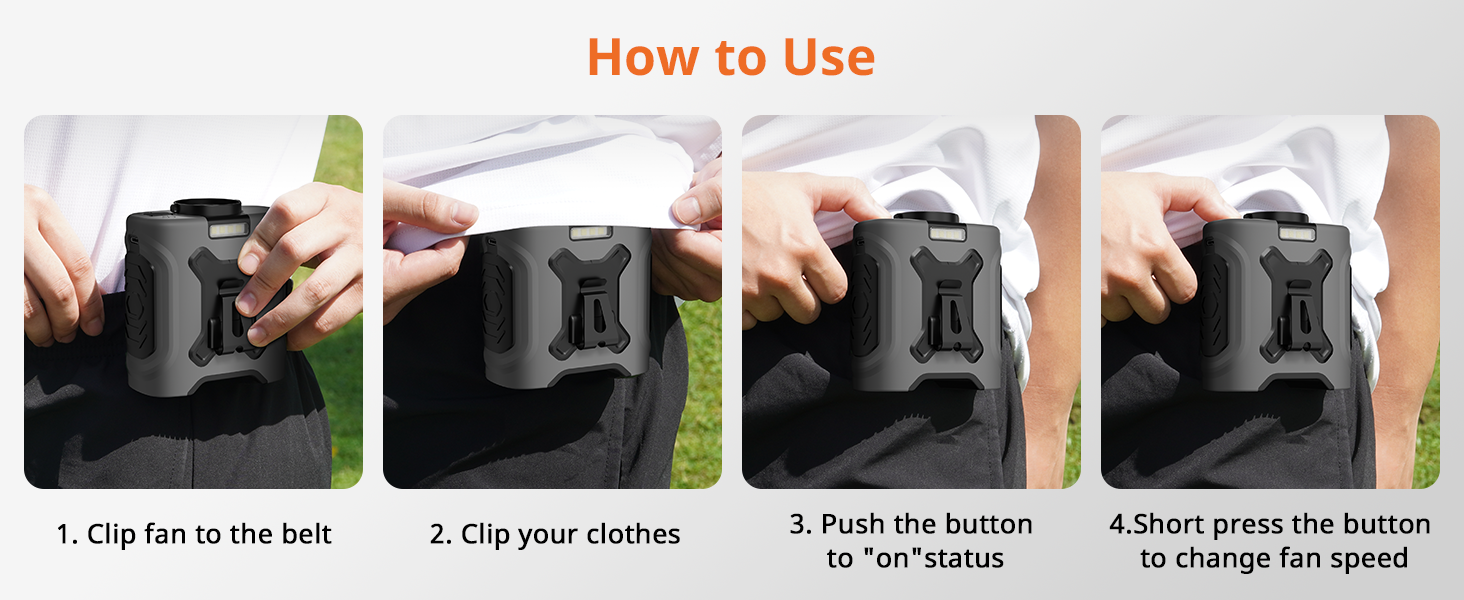 How to Use

1. Clip fan to the belt

2. Clip your clothes

3. Push the button to "on"status

4.Short press the button to change fan speed