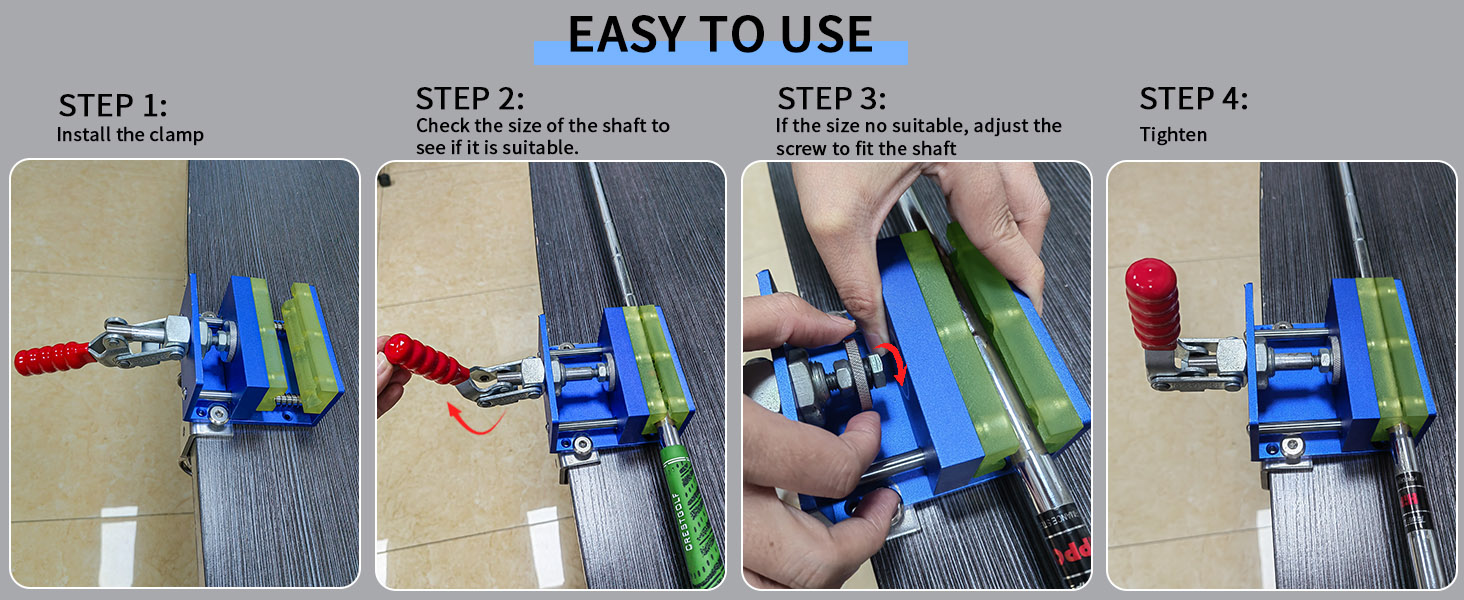 EASY TO USE

STEP 1:
Install the clamp

STEP 2:
Check the size of the shaft to see if it is suitable.

STEP 3:
If the size no suitable, adjust the screw to fit the shaft

STEP 4:
Tighten

CRESTGOLF