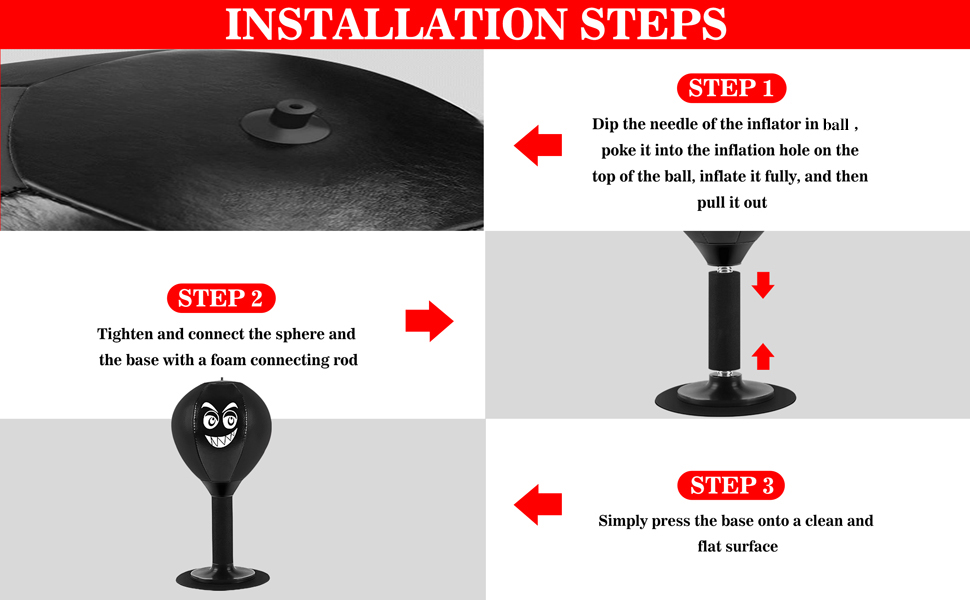 INSTALLATION STEPS

STEP 1
Dip the needle of the inflator in ball , poke it into the inflation hole on the top of the ball, inflate it fully, and then pull it out

STEP 2
Tighten and connect the sphere and the base with a foam connecting rod

STEP 3
Simply press the base onto a clean and flat surface