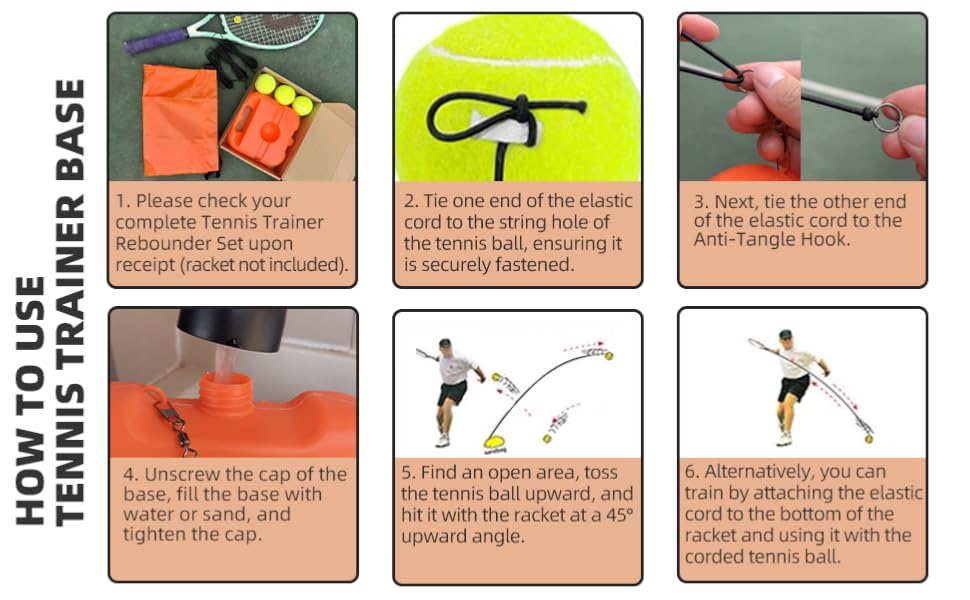 HOW TO USE
TENNIS TRAINER BASE

1. Please check your complete Tennis Trainer Rebounder Set upon receipt (racket not included).

2. Tie one end of the elastic cord to the string hole of the tennis ball, ensuring it is securely fastened.

3. Next, tie the other end of the elastic cord to the Anti-Tangle Hook.

4. Unscrew the cap of the base, fill the base with water or sand, and tighten the cap.

5. Find an open area, toss the tennis ball upward, and hit it with the racket at a 45° upward angle.

6. Alternatively, you can train by attaching the elastic cord to the bottom of the racket and using it with the corded tennis ball.