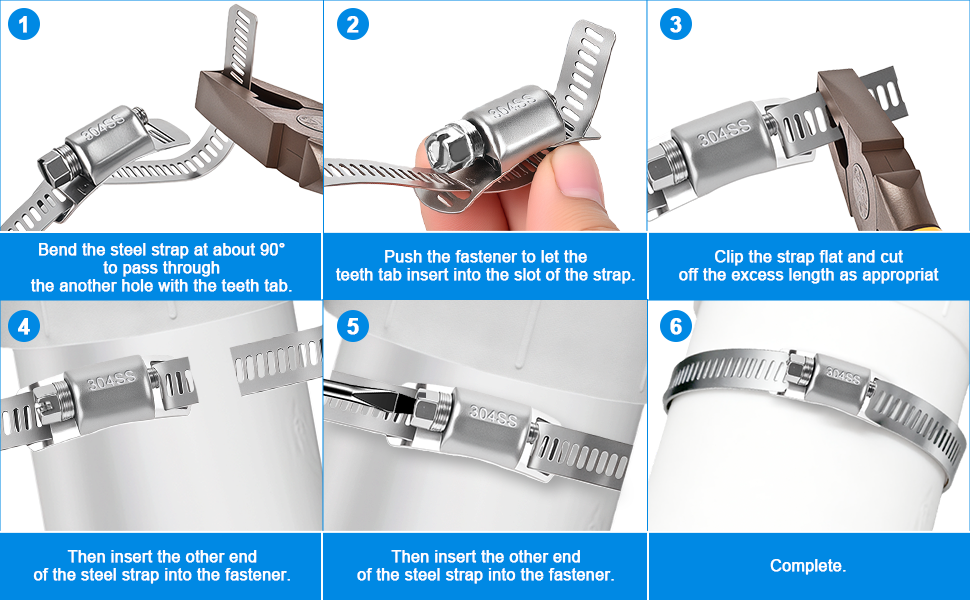 1

304SS

Bend the steel strap at about 90° to pass through the another hole with the teeth tab.

2

304SS

Push the fastener to let the teeth tab insert into the slot of the strap.

3

304SS

Clip the strap flat and cut off the excess length as appropriat

4

304SS

Then insert the other end of the steel strap into the fastener.

5

304SS

Then insert the other end of the steel strap into the fastener.

6

304SS

Complete.