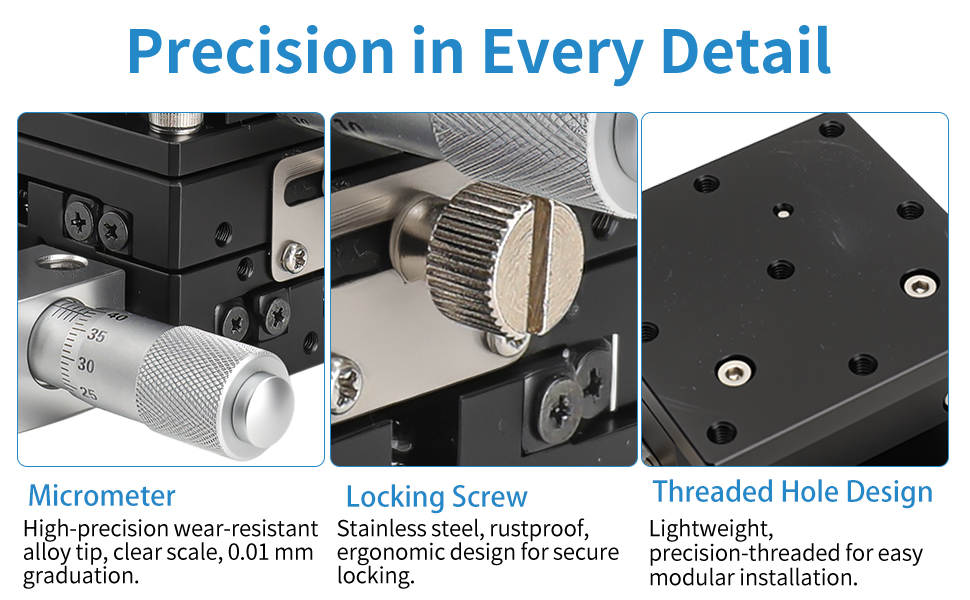 Precision in Every Detail

40
35
30
25

Micrometer
High-precision wear-resistant alloy tip, clear scale, 0.01 mm graduation.

Locking Screw
Stainless steel, rustproof, ergonomic design for secure locking.

Threaded Hole Design
Lightweight, precision-threaded for easy modular installation.