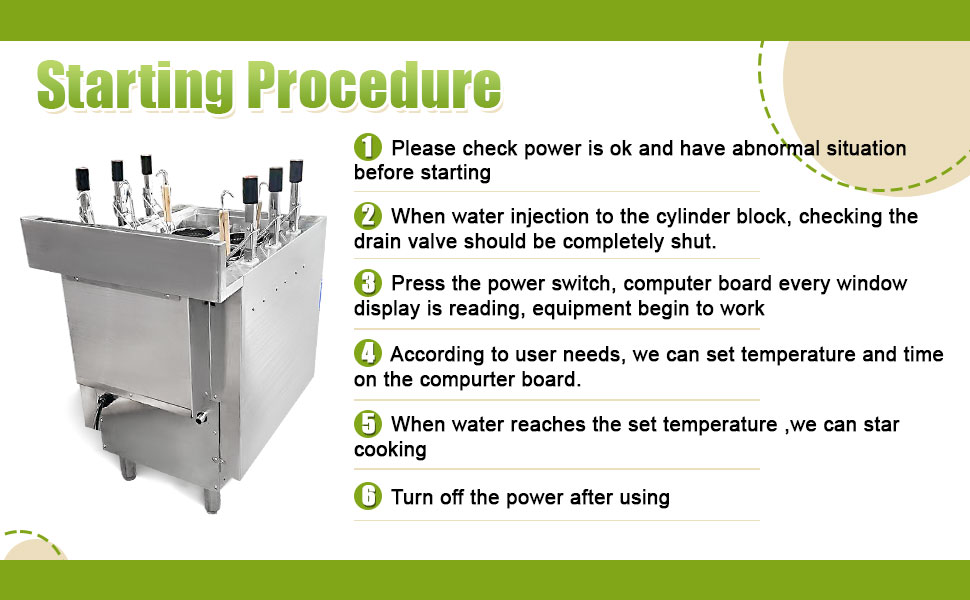 Starting Procedure

1 Please check power is ok and have abnormal situation before starting

2 When water injection to the cylinder block, checking the drain valve should be completely shut.

3 Press the power switch, computer board every window display is reading, equipment begin to work

4 According to user needs, we can set temperature and time on the compurter board.

5 When water reaches the set temperature ,we can star cooking

6 Turn off the power after using