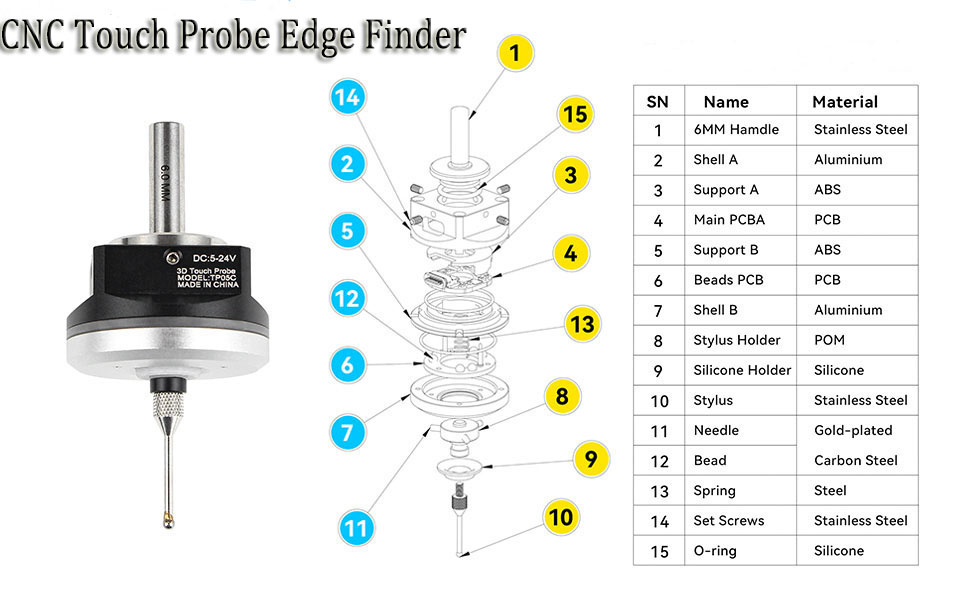 CNC Touch Probe Edge Finder

6.0 MM

DC:5-24V
3D Touch Probe
MODEL:TP05C
MADE IN CHINA

1
14
15
2
3
5
4
12
13
6
8
7
9
11
10

| SN | Name | Material |
|---|---|---|
| 1 | 6MM Hamdle | Stainless Steel |
| 2 | Shell A | Aluminium |
| 3 | Support A | ABS |
| 4 | Main PCBA | PCB |
| 5 | Support B | ABS |
| 6 | Beads PCB | PCB |
| 7 | Shell B | Aluminium |
| 8 | Stylus Holder | POM |
| 9 | Silicone Holder | Silicone |
| 10 | Stylus | Stainless Steel |
| 11 | Needle | Gold-plated |
| 12 | Bead | Carbon Steel |
| 13 | Spring | Steel |
| 14 | Set Screws | Stainless Steel |
| 15 | O-ring | Silicone |