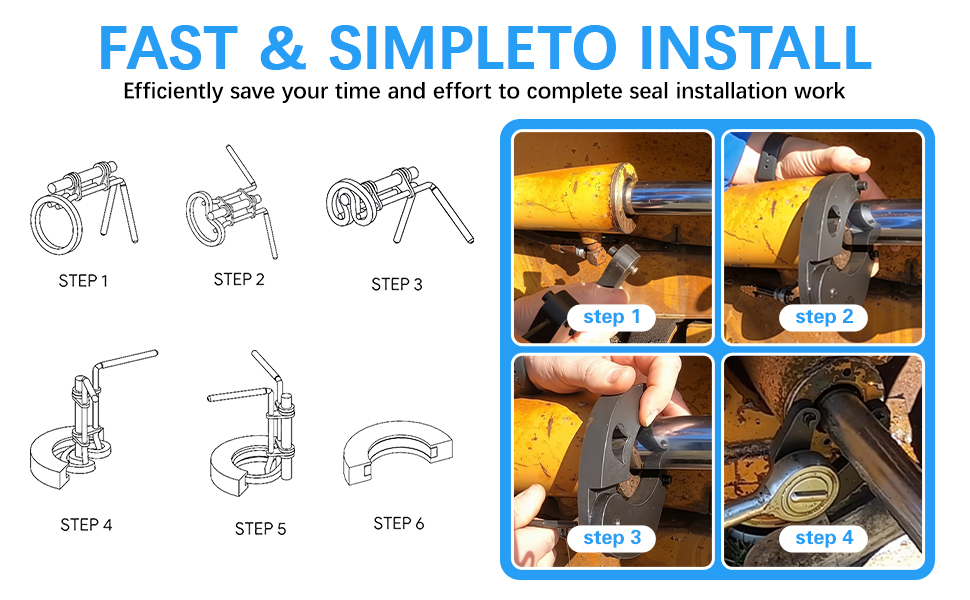 FAST & SIMPLETO INSTALL
Efficiently save your time and effort to complete seal installation work

STEP 1
STEP 2
STEP 3
STEP 4
STEP 5
STEP 6

step 1
step 2
step 3
step 4