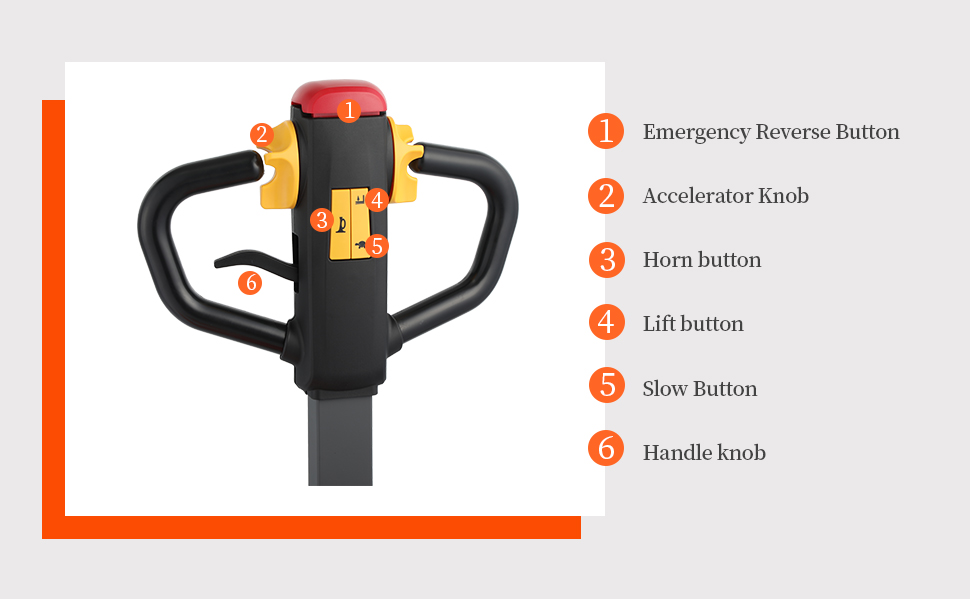 1
2
3
4
5
6

1 Emergency Reverse Button

2 Accelerator Knob

3 Horn button

4 Lift button

5 Slow Button

6 Handle knob