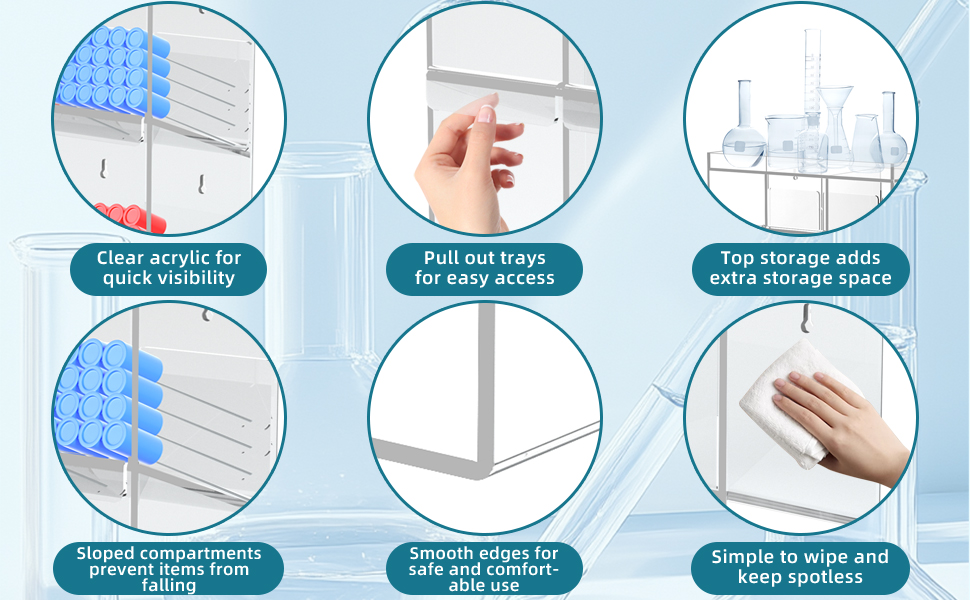 Clear acrylic for quick visibility

Pull out trays for easy access

Top storage adds extra storage space

Sloped compartments prevent items from falling

Smooth edges for safe and comfortable use

Simple to wipe and keep spotless