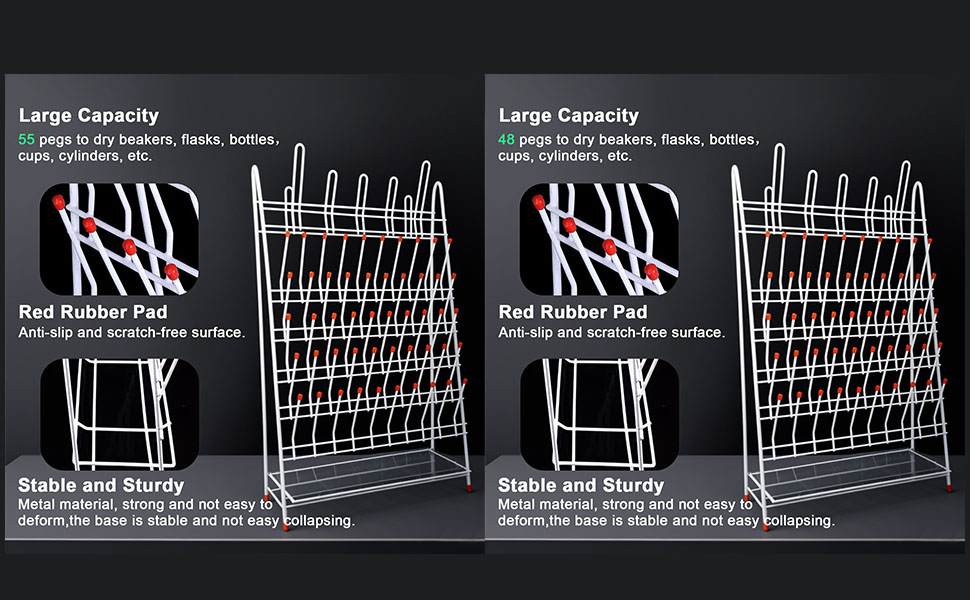 Large Capacity
55 pegs to dry beakers, flasks, bottles, cups, cylinders, etc.

Red Rubber Pad
Anti-slip and scratch-free surface.

Stable and Sturdy
Metal material, strong and not easy to deform,the base is stable and not easy collapsing.

Large Capacity
48 pegs to dry beakers, flasks, bottles, cups, cylinders, etc.

Red Rubber Pad
Anti-slip and scratch-free surface.

Stable and Sturdy
Metal material, strong and not easy to deform,the base is stable and not easy collapsing.