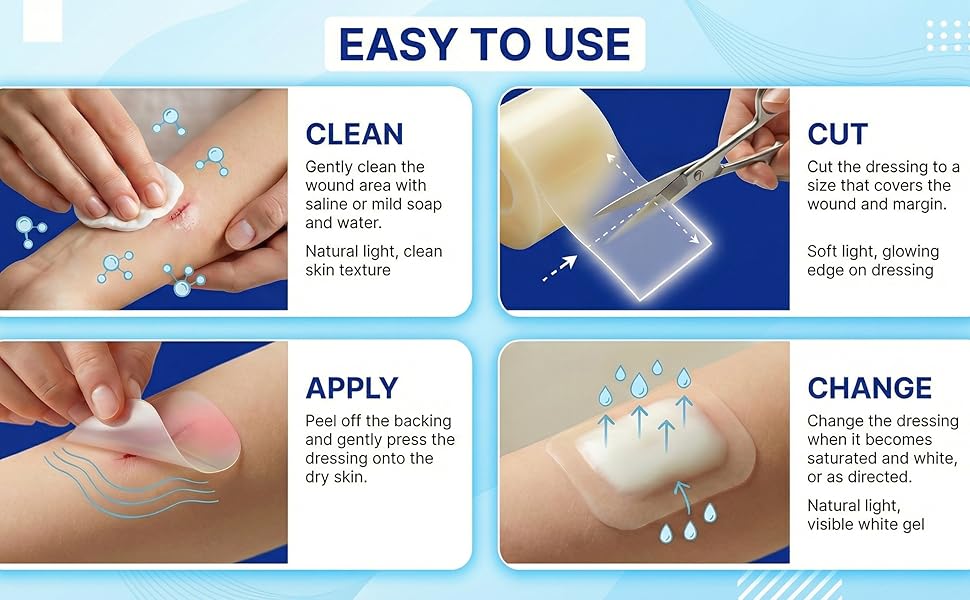 EASY TO USE

CLEAN

Gently clean the wound area with saline or mild soap and water.

Natural light, clean skin texture

CUT

Cut the dressing to a size that covers the wound and margin.

Soft light, glowing edge on dressing

APPLY

Peel off the backing and gently press the dressing onto the dry skin.

CHANGE

Change the dressing when it becomes saturated and white, or as directed.

Natural light, visible white gel