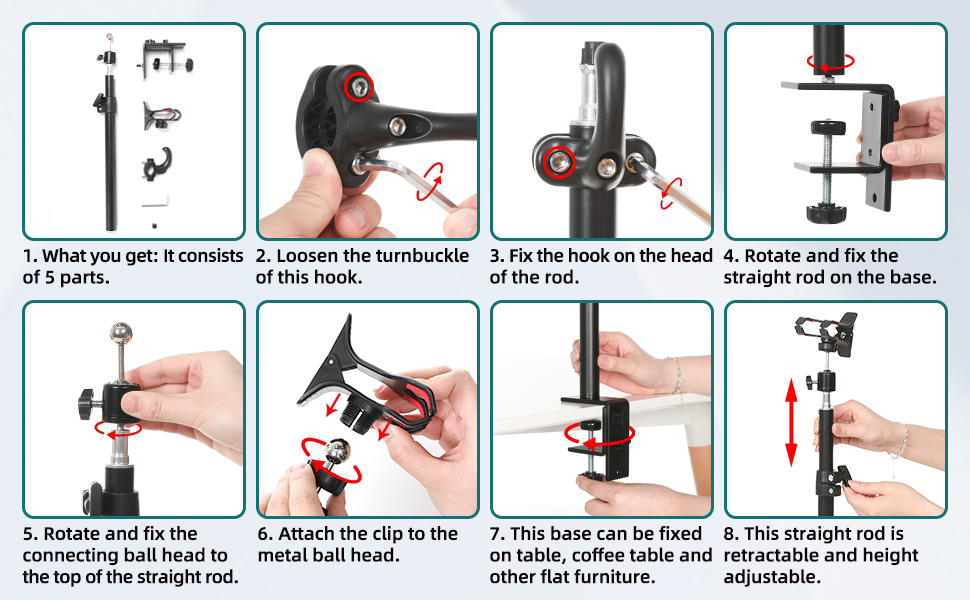 1. What you get: It consists of 5 parts.

2. Loosen the turnbuckle of this hook.

3. Fix the hook on the head of the rod.

4. Rotate and fix the straight rod on the base.

5. Rotate and fix the connecting ball head to the top of the straight rod.

6. Attach the clip to the metal ball head.

7. This base can be fixed on table, coffee table and other flat furniture.

8. This straight rod is retractable and height adjustable.