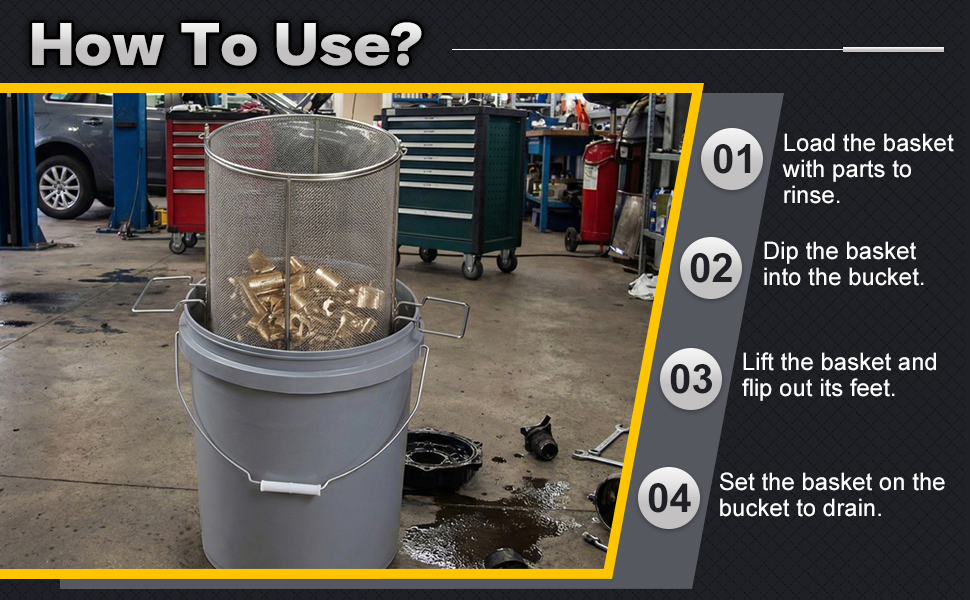 How To Use?

01 Load the basket with parts to rinse.

02 Dip the basket into the bucket.

03 Lift the basket and flip out its feet.

04 Set the basket on the bucket to drain.