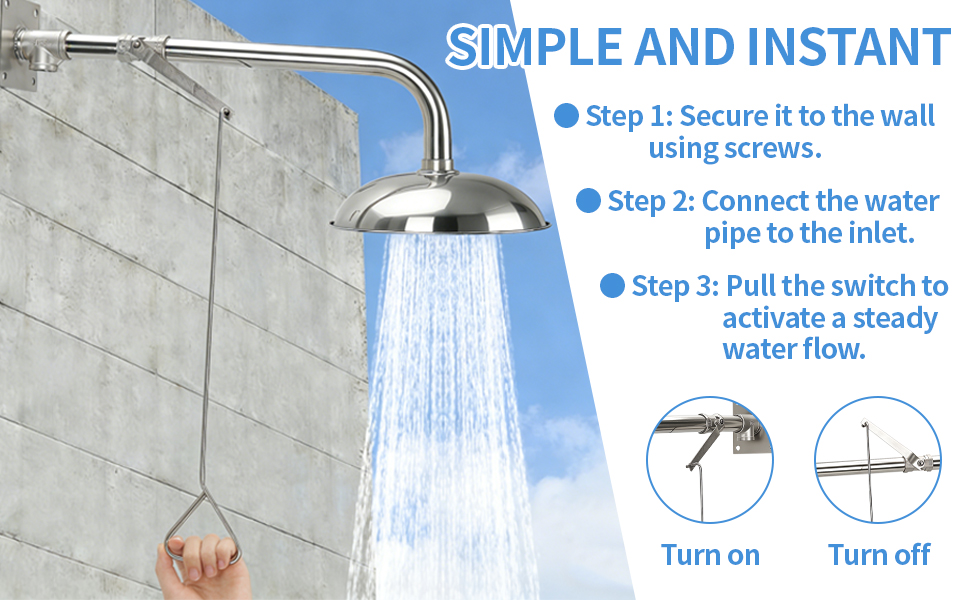 SIMPLE AND INSTANT

Step 1: Secure it to the wall using screws.

Step 2: Connect the water pipe to the inlet.

Step 3: Pull the switch to activate a steady water flow.

Turn on

Turn off