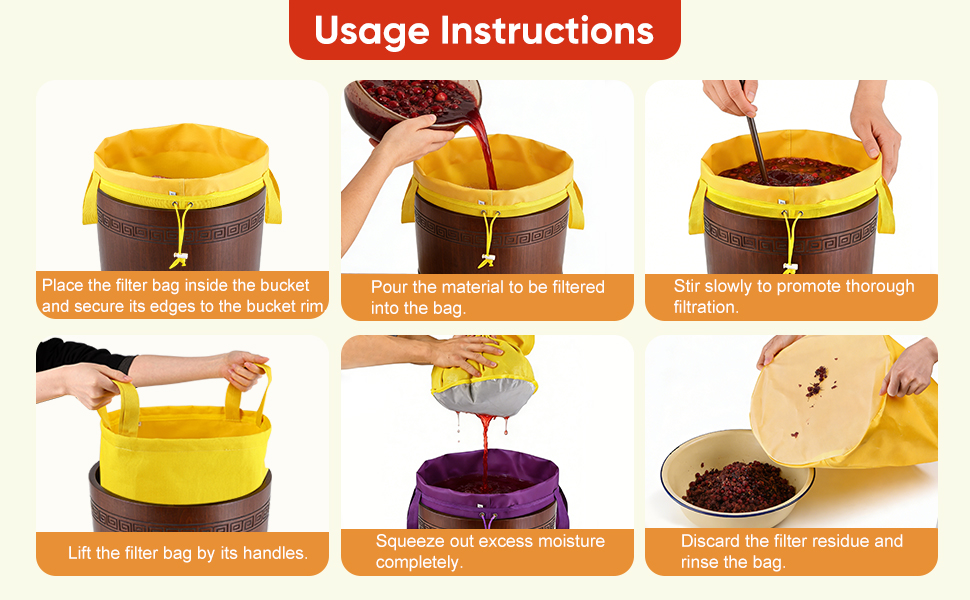 Usage Instructions

Place the filter bag inside the bucket and secure its edges to the bucket rim

Pour the material to be filtered into the bag.

Stir slowly to promote thorough filtration.

Lift the filter bag by its handles.

Squeeze out excess moisture completely.

Discard the filter residue and rinse the bag.