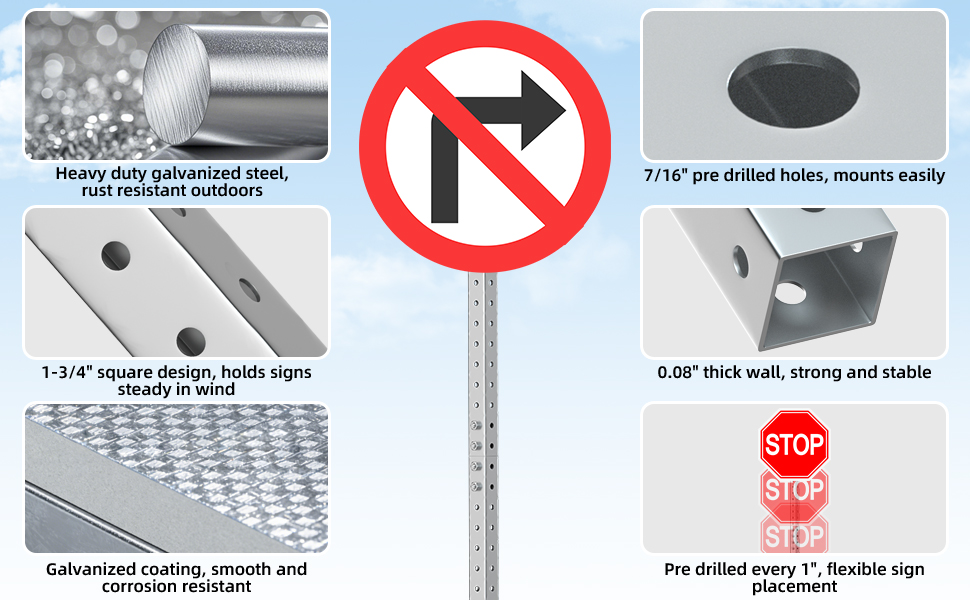 Heavy duty galvanized steel, rust resistant outdoors

1-3/4" square design, holds signs steady in wind

Galvanized coating, smooth and corrosion resistant

7/16" pre drilled holes, mounts easily

0.08" thick wall, strong and stable

STOP

STOP

STOP

Pre drilled every 1", flexible sign placement