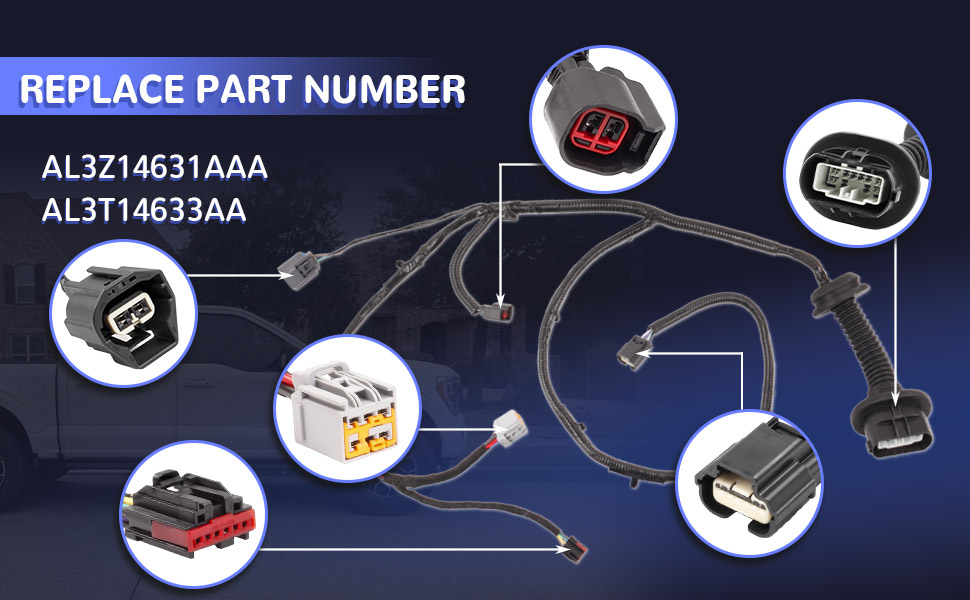 REPLACE PART NUMBER

AL3Z14631AAA
AL3T14633AA