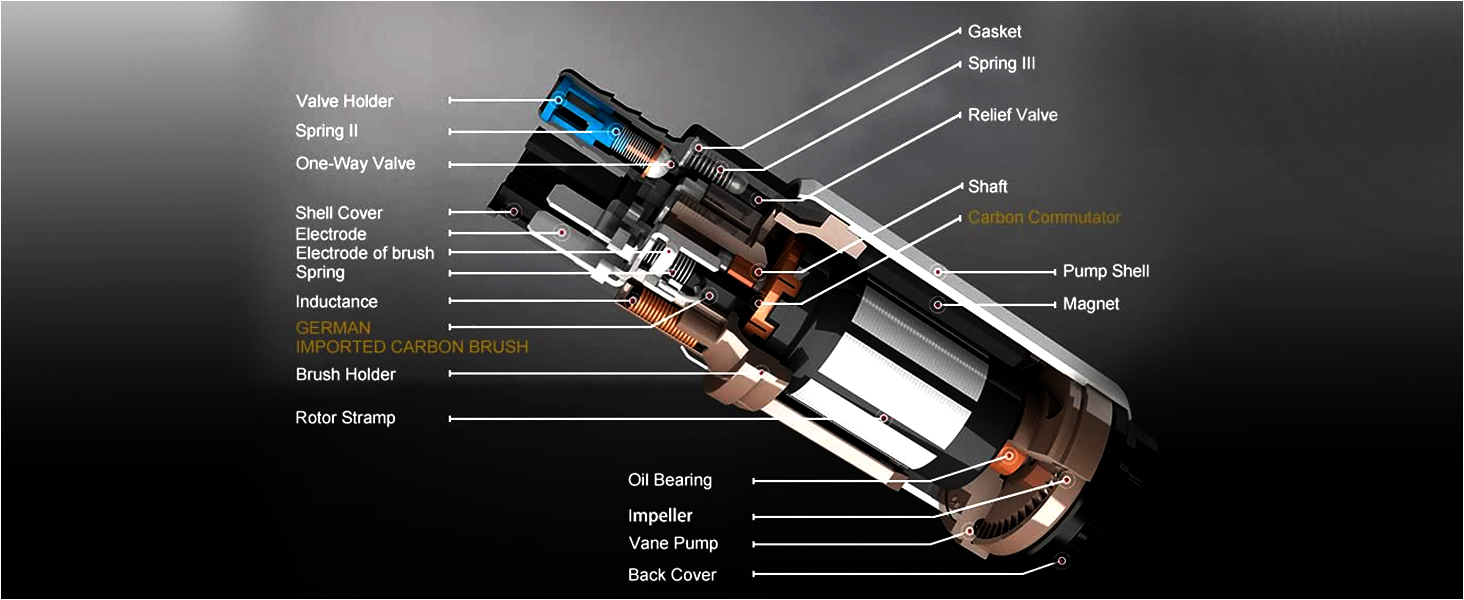 Valve Holder
Spring II
One-Way Valve
Shell Cover
Electrode
Electrode of brush
Spring
Inductance
GERMAN
IMPORTED CARBON BRUSH
Brush Holder
Rotor Stramp

Gasket
Spring III
Relief Valve
Shaft
Carbon Commutator
Pump Shell
Magnet

Oil Bearing
Impeller
Vane Pump
Back Cover