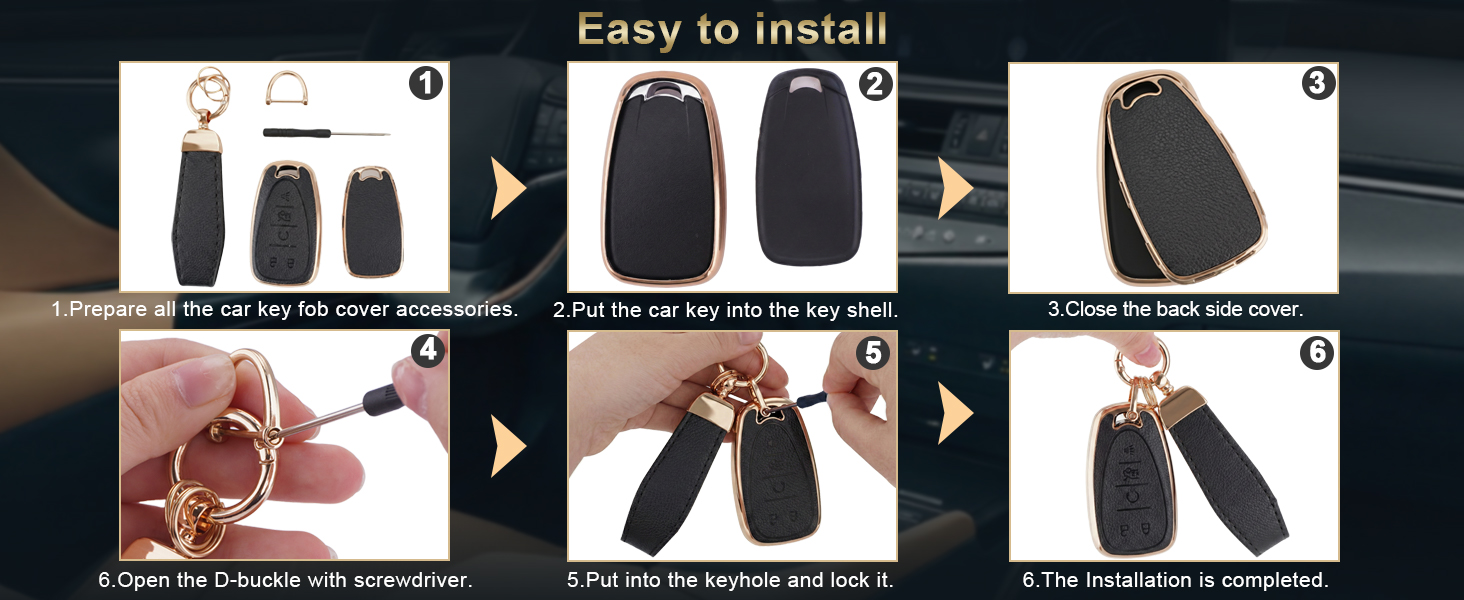 Easy to install

1

1.Prepare all the car key fob cover accessories.

2

2.Put the car key into the key shell.

3

3.Close the back side cover.

4

6.Open the D-buckle with screwdriver.

5

5.Put into the keyhole and lock it.

6

6.The Installation is completed.