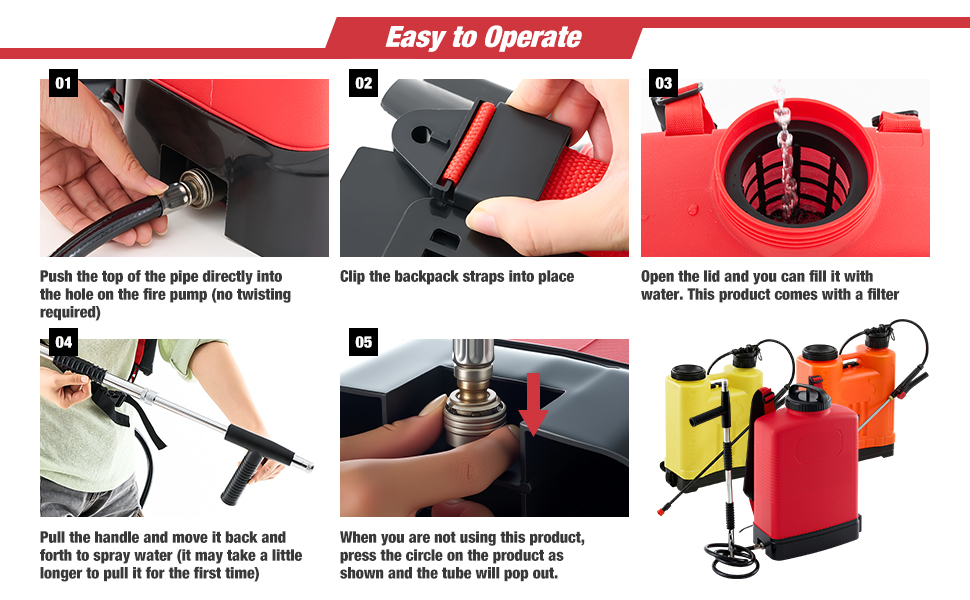 Easy to Operate

01

Push the top of the pipe directly into the hole on the fire pump (no twisting required)

02

Clip the backpack straps into place

03

Open the lid and you can fill it with water. This product comes with a filter

04

Pull the handle and move it back and forth to spray water (it may take a little longer to pull it for the first time)

05

When you are not using this product, press the circle on the product as shown and the tube will pop out.