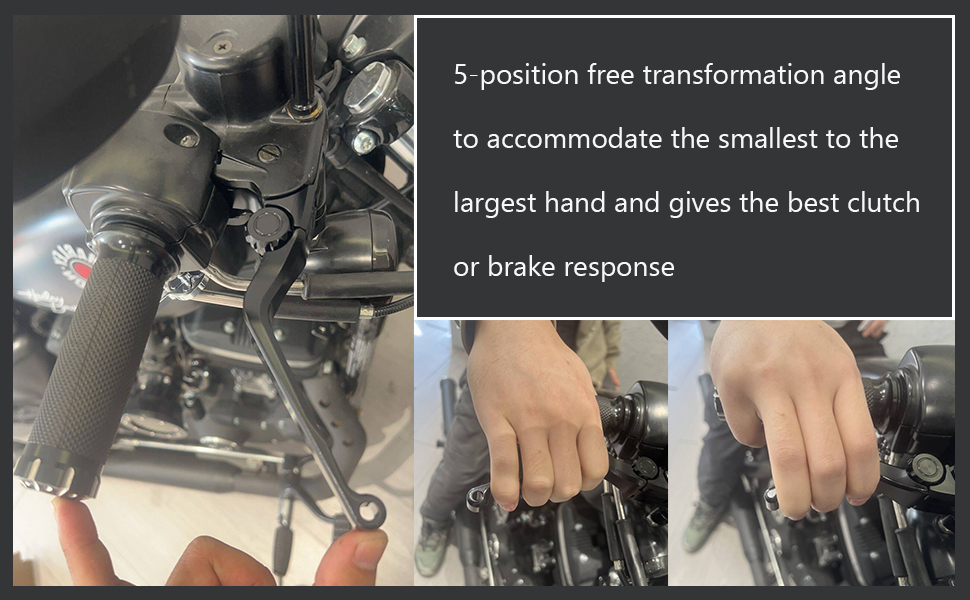 5-position free transformation angle to accommodate the smallest to the largest hand and gives the best clutch or brake response