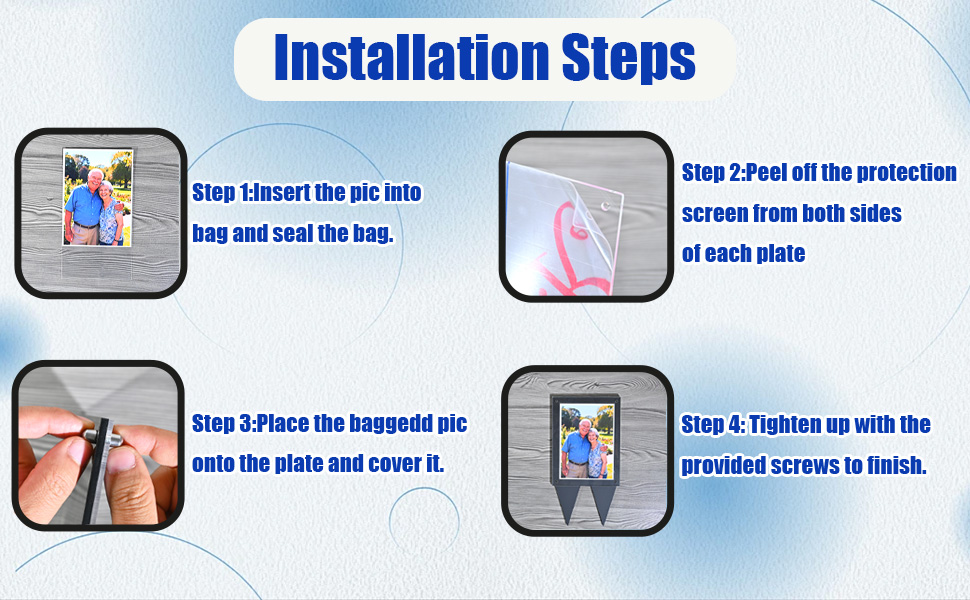 Installation Steps

Step 1:Insert the pic into bag and seal the bag.

Step 2:Peel off the protection screen from both sides of each plate

Step 3:Place the baggedd pic onto the plate and cover it.

Step 4: Tighten up with the provided screws to finish.