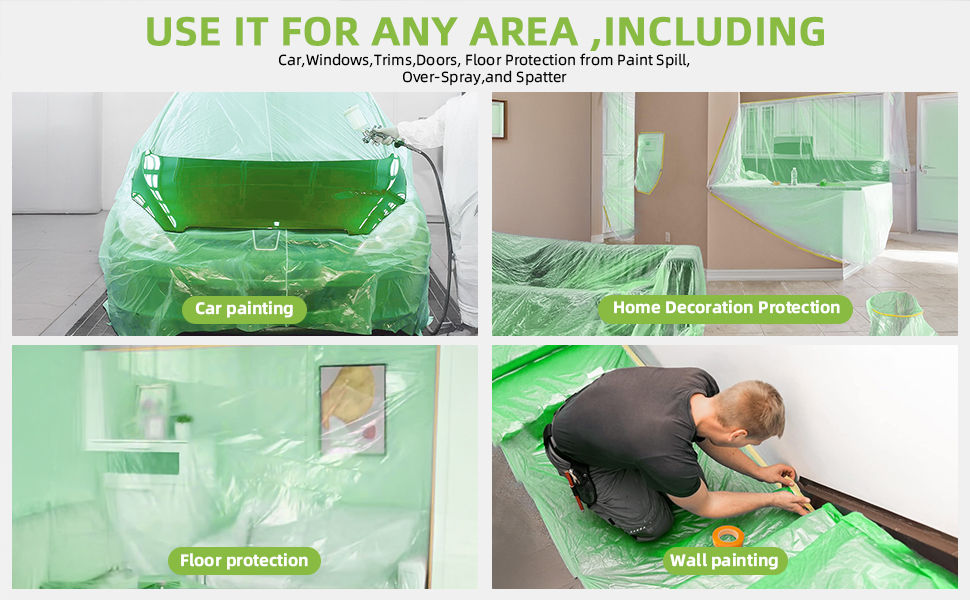 USE IT FOR ANY AREA ,INCLUDING

Car,Windows,Trims,Doors, Floor Protection from Paint Spill, Over-Spray,and Spatter

Car painting

Home Decoration Protection

Floor protection

Wall painting